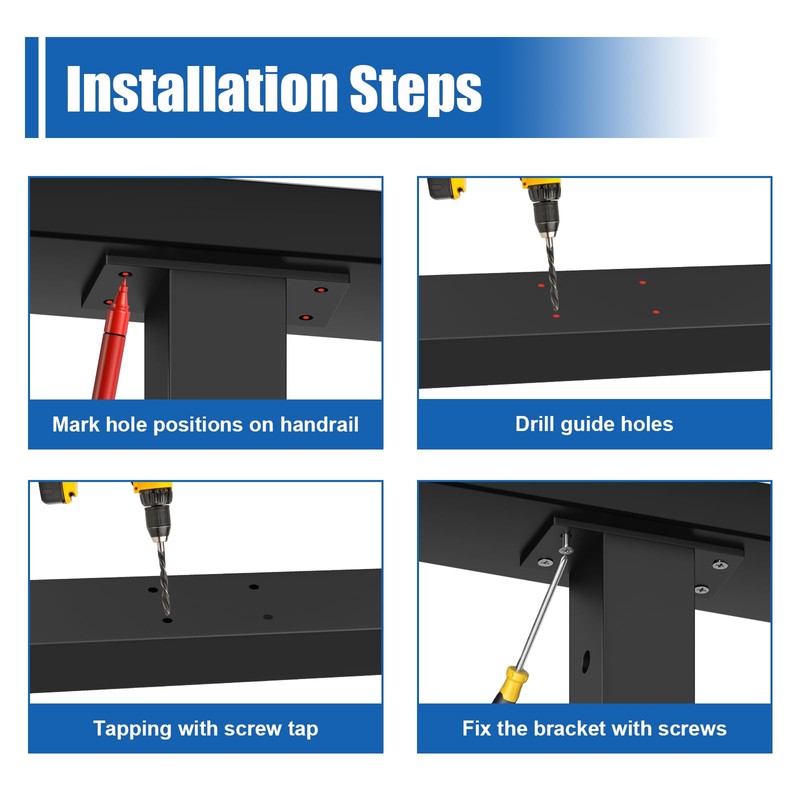 Installation Steps

Mark hole positions on handrail

Drill guide holes

Tapping with screw tap

Fix the bracket with screws