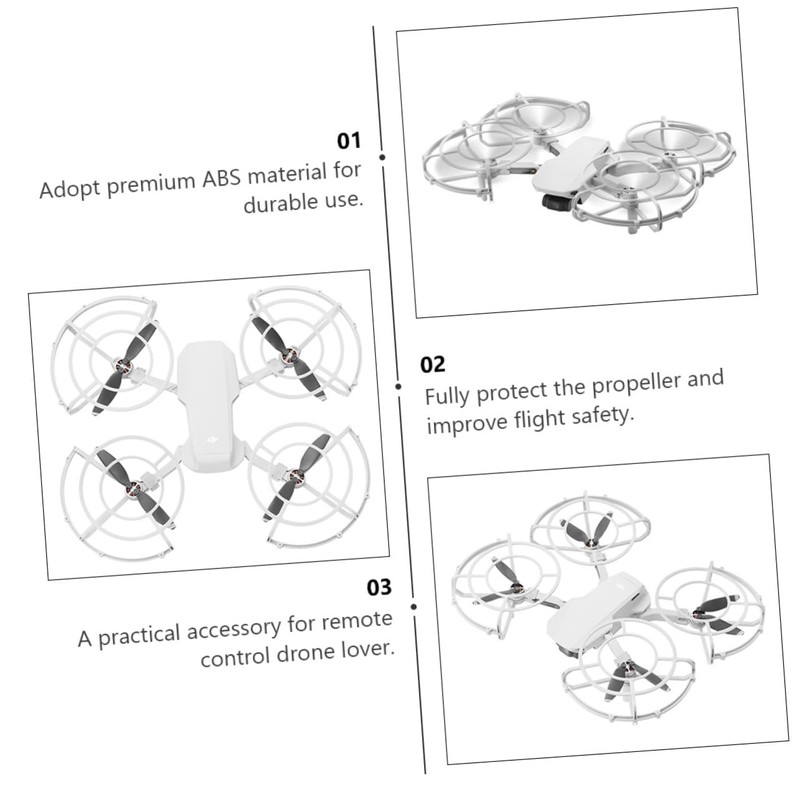 01
Adopt premium ABS material for durable use.

02
Fully protect the propeller and improve flight safety.

03
A practical accessory for remote control drone lover.