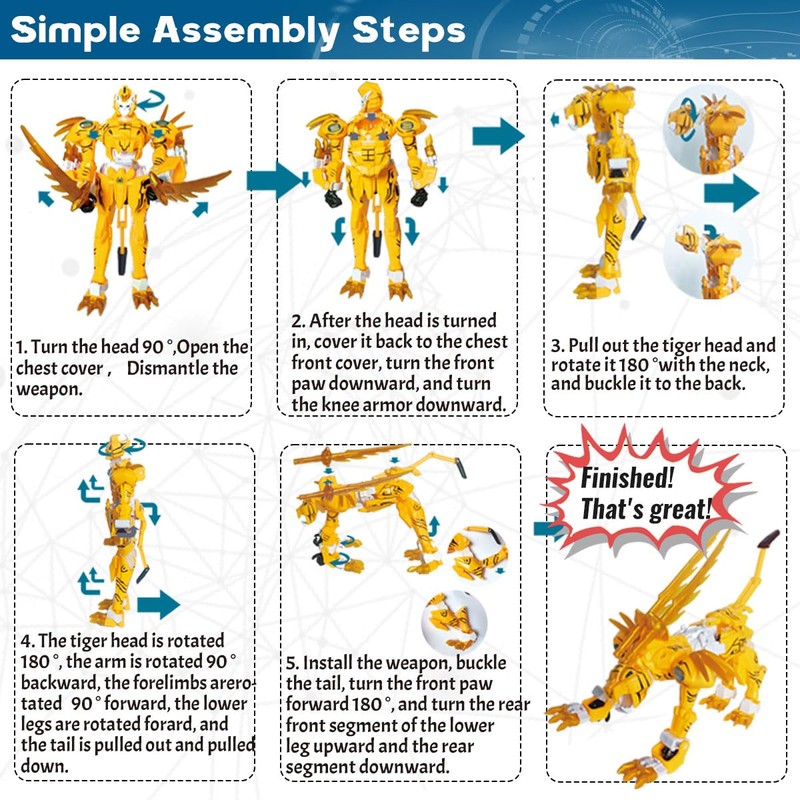 Simple Assembly Steps

1. Turn the head 90 °,Open the chest cover ,  Dismantle the weapon.

2. After the head is turned in, cover it back to the chest front cover, turn the front paw downward, and turn the knee armor downward.

3. Pull out the tiger head and rotate it 180 °with the neck, and buckle it to the back.

4. The tiger head is rotated 180 °, the arm is rotated 90 ° backward, the forelimbs arerotated 90 ° forward, the lower legs are rotated forard, and the tail is pulled out and pulled down.

5. Install the weapon, buckle the tail, turn the front paw forward 180 °, and turn the rear front segment of the lower leg upward and the rear segment downward.

Finished! That's great!