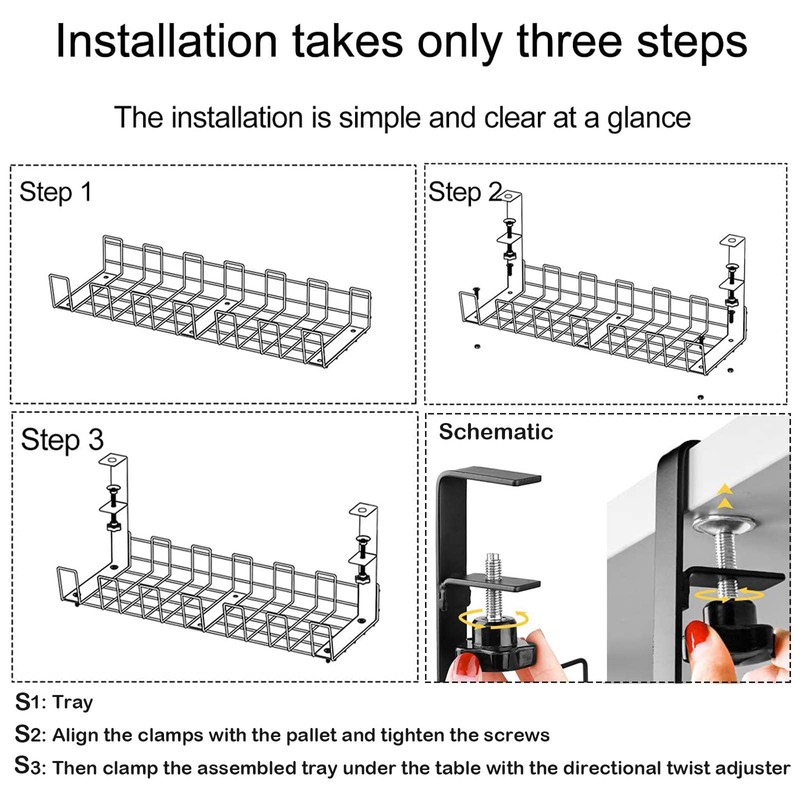 Installation takes only three steps

The installation is simple and clear at a glance

Step 1

Step 2

Step 3

Schematic

S1: Tray

S2: Align the clamps with the pallet and tighten the screws

S3: Then clamp the assembled tray under the table with the directional twist adjuster