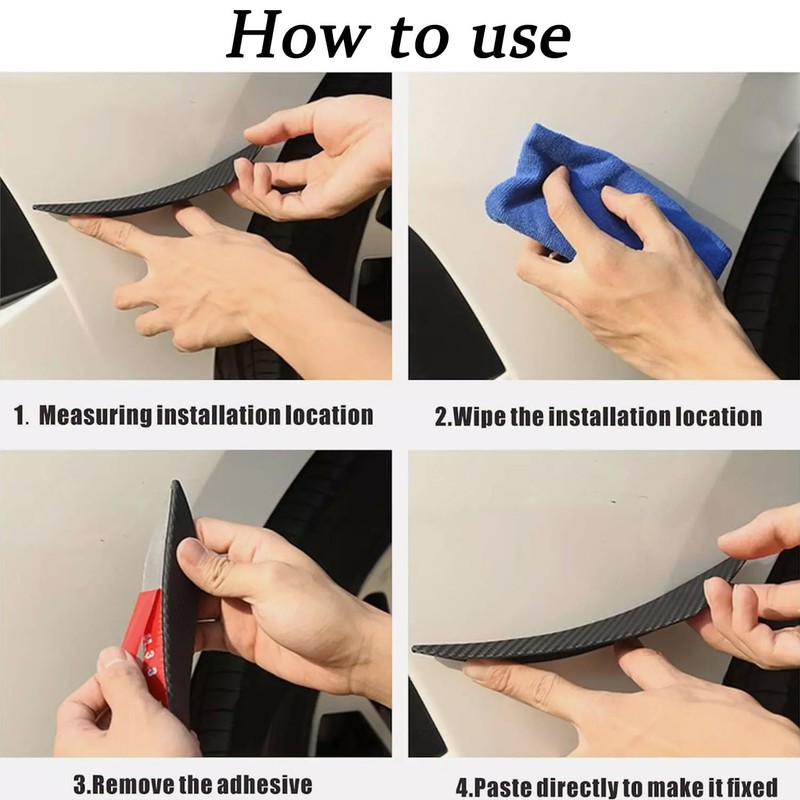 How to use

1. Measuring installation location

2.Wipe the installation location

3.Remove the adhesive

4.Paste directly to make it fixed