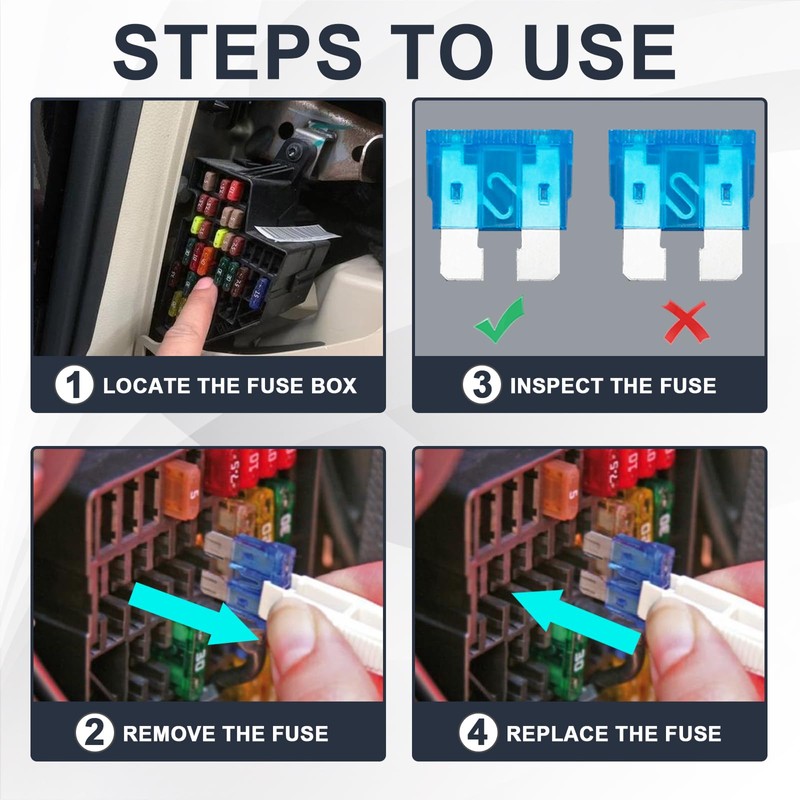 STEPS TO USE

1 LOCATE THE FUSE BOX

3 INSPECT THE FUSE

2 REMOVE THE FUSE

4 REPLACE THE FUSE