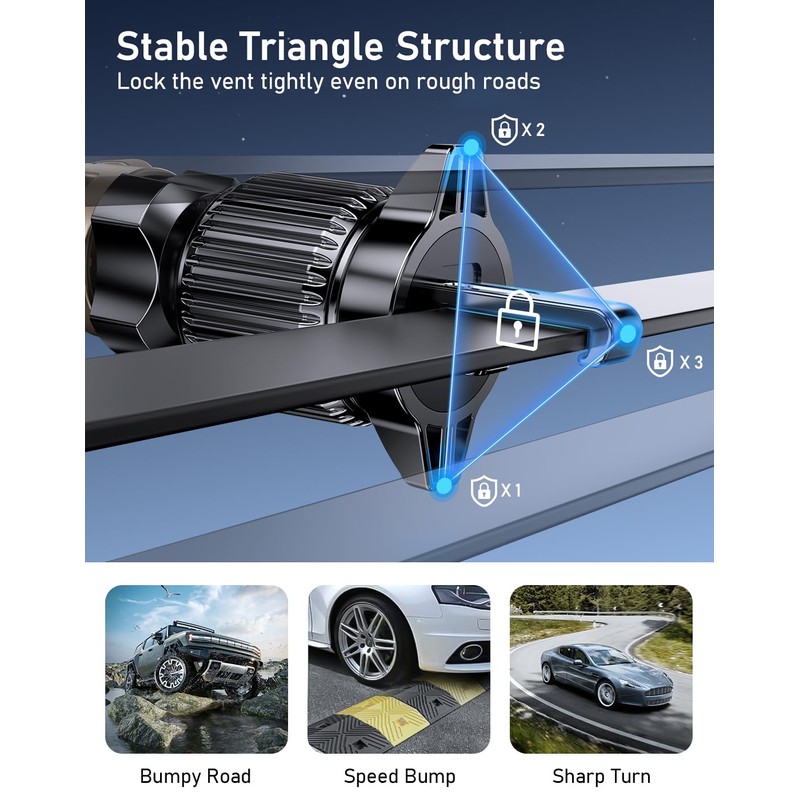 Stable Triangle Structure
Lock the vent tightly even on rough roads

X 2

X 3

X 1

Bumpy Road

Speed Bump

Sharp Turn