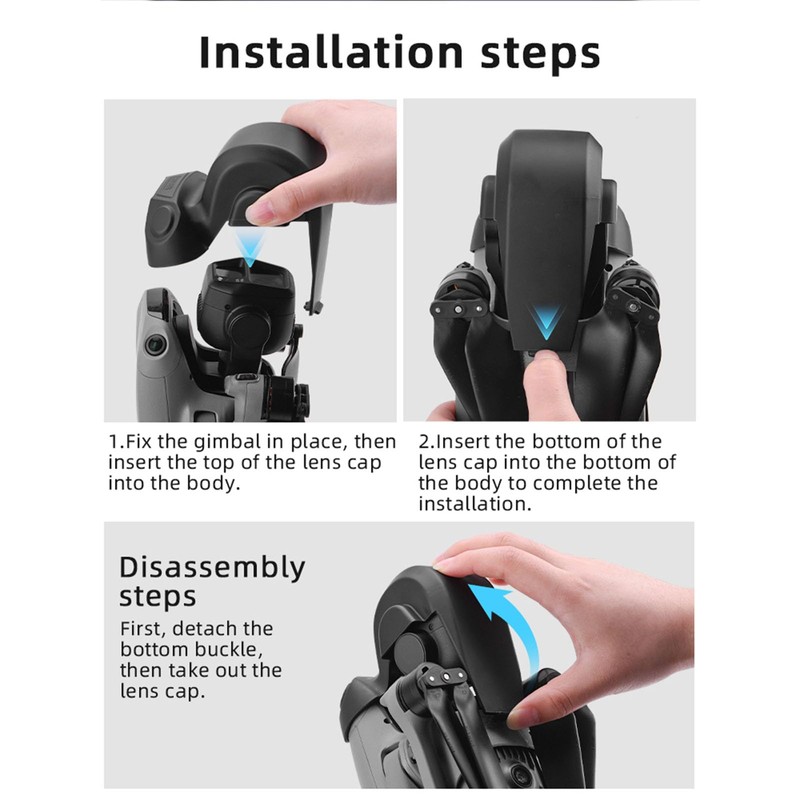 Installation steps

1.Fix the gimbal in place, then insert the top of the lens cap into the body.

2.Insert the bottom of the lens cap into the bottom of the body to complete the installation.

Disassembly steps

First, detach the bottom buckle, then take out the lens cap.