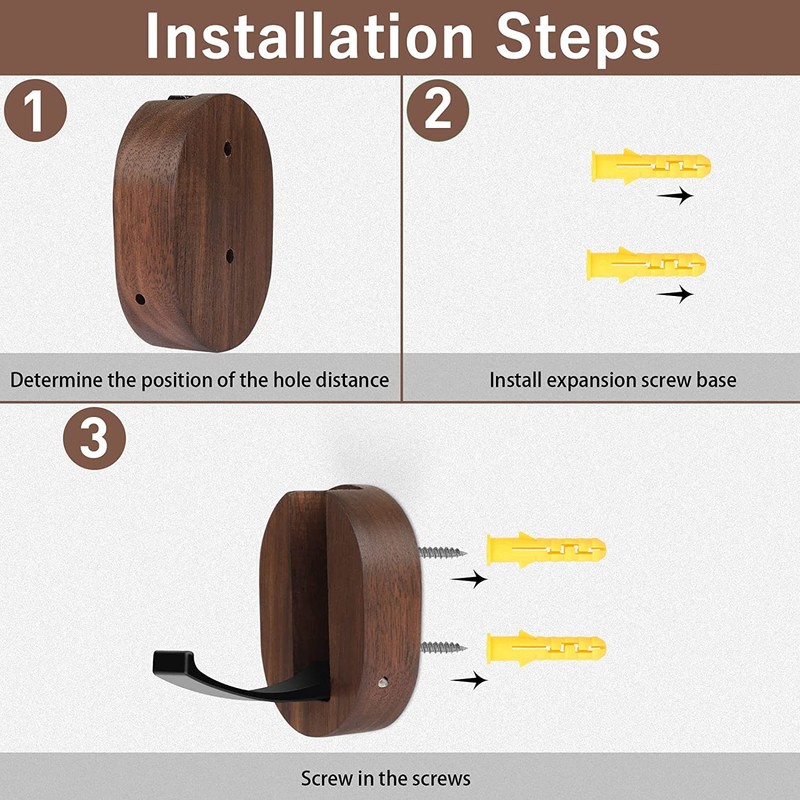 Installation Steps

1

Determine the position of the hole distance

2

Install expansion screw base

3

Screw in the screws