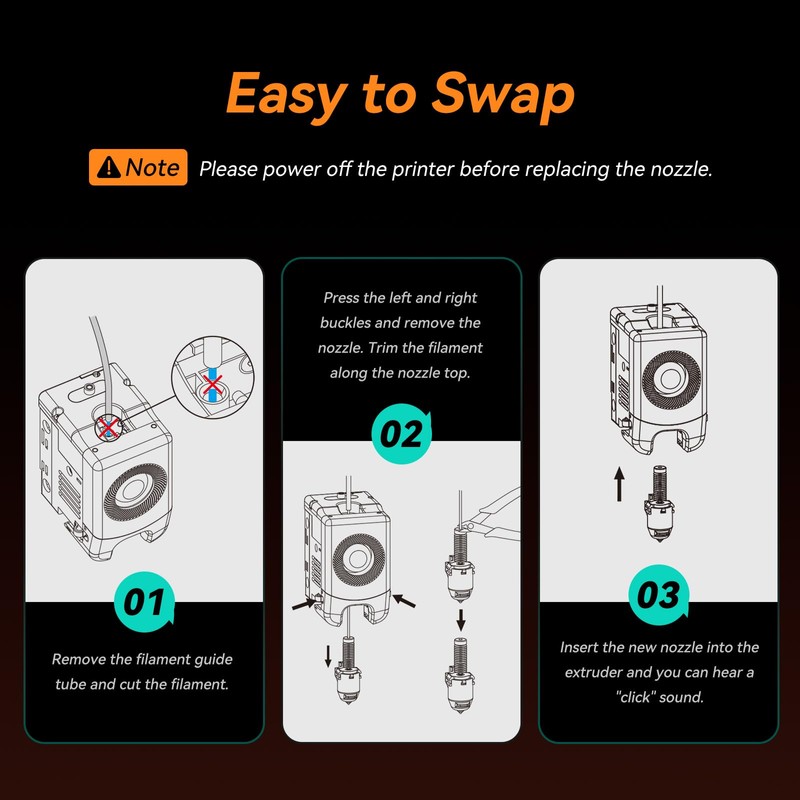 Easy to Swap

Note Please power off the printer before replacing the nozzle.

01

Remove the filament guide tube and cut the filament.

Press the left and right buckles and remove the nozzle. Trim the filament along the nozzle top.

02

03

Insert the new nozzle into the extruder and you can hear a "click" sound.