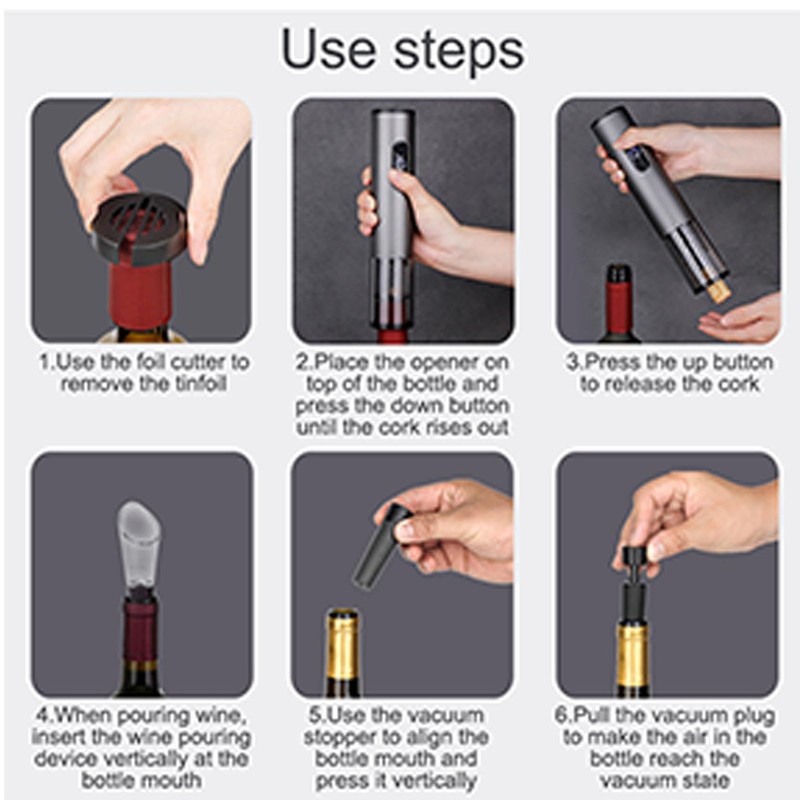 Use steps

1.Use the foil cutter to remove the tinfoil

2.Place the opener on top of the bottle and press the down button until the cork rises out

3.Press the up button to release the cork

4.When pouring wine, insert the wine pouring device vertically at the bottle mouth

5.Use the vacuum stopper to align the bottle mouth and press it vertically

6.Pull the vacuum plug to make the air in the bottle reach the vacuum state