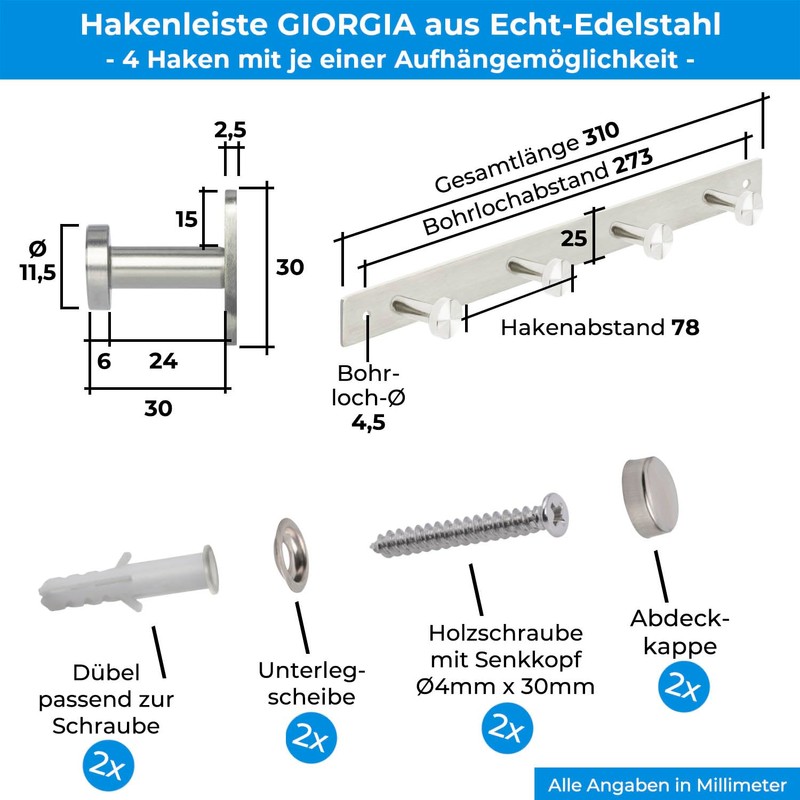 Hakenleiste GIORGIA aus Echt-Edelstahl
- 4 Haken mit je einer Aufhängemöglichkeit -

2,5

15

Ø 11,5

30

6 24

30

Gesamtlänge 310

Bohrlochabstand 273

25

Hakenabstand 78

Bohrloch-Ø 4,5

Dübel passend zur Schraube

2x

Unterlegscheibe

2x

Holzschraube mit Senkkopf Ø4mm x 30mm

2x

Abdeckkappe

2x

Alle Angaben in Millimeter