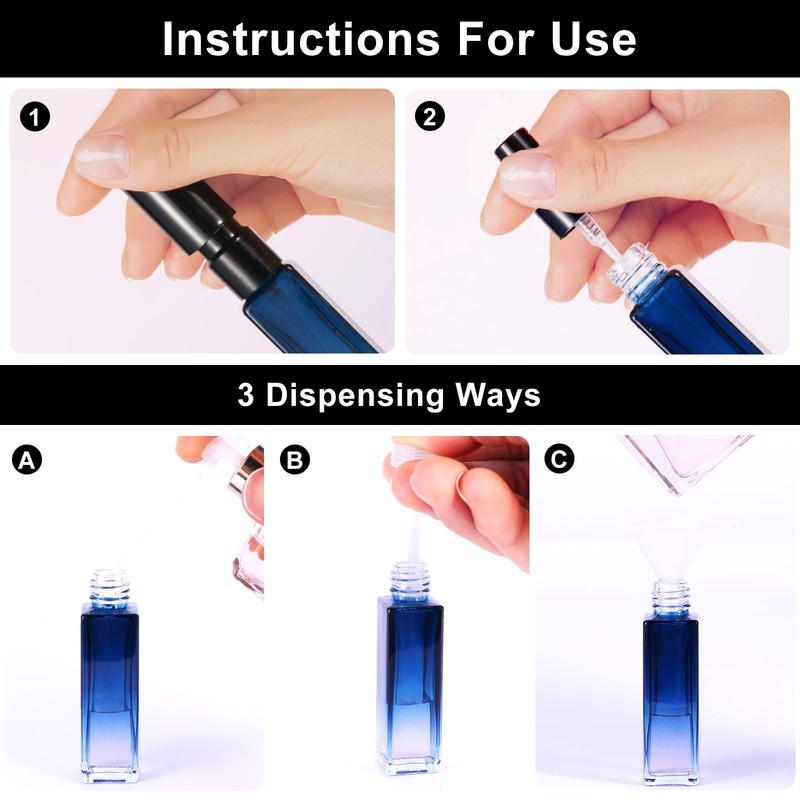 Instructions For Use

1

2

3 Dispensing Ways

A

B

C