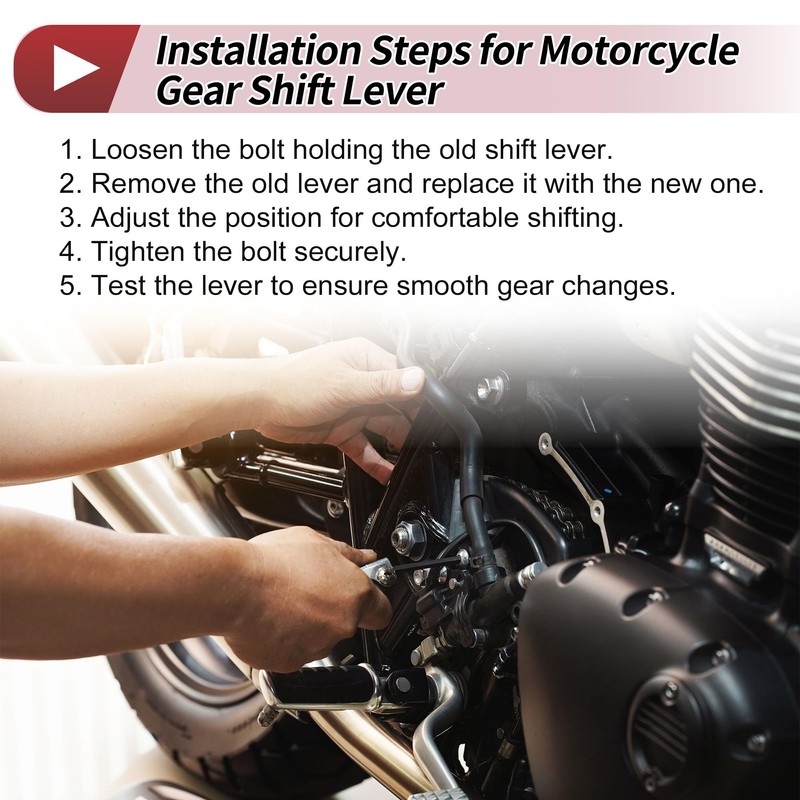 Installation Steps for Motorcycle Gear Shift Lever

1. Loosen the bolt holding the old shift lever.
2. Remove the old lever and replace it with the new one.
3. Adjust the position for comfortable shifting.
4. Tighten the bolt securely.
5. Test the lever to ensure smooth gear changes.