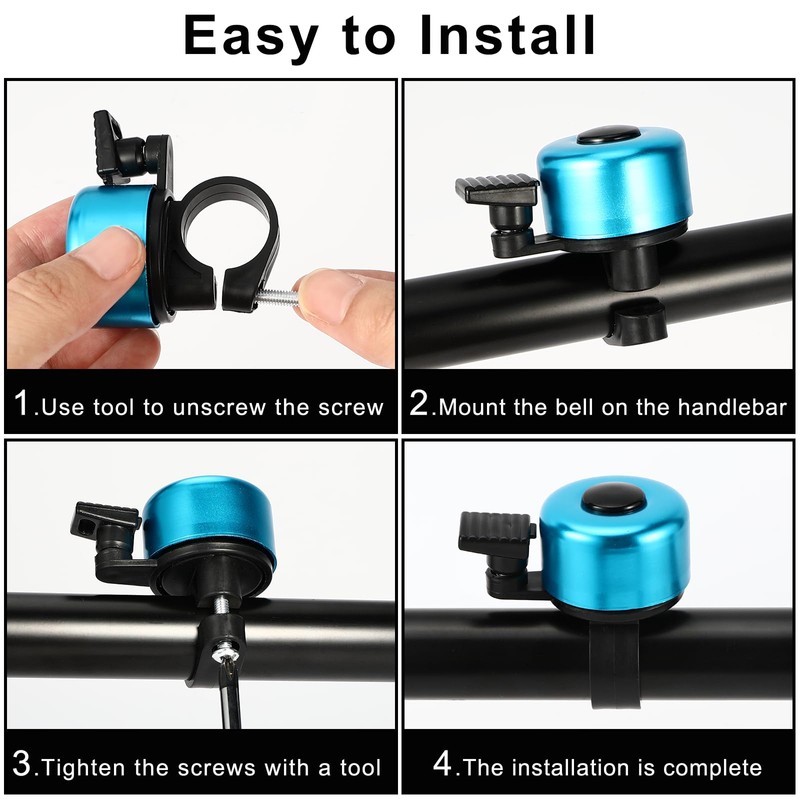 Easy to Install

1.Use tool to unscrew the screw

2.Mount the bell on the handlebar

3.Tighten the screws with a tool

4.The installation is complete