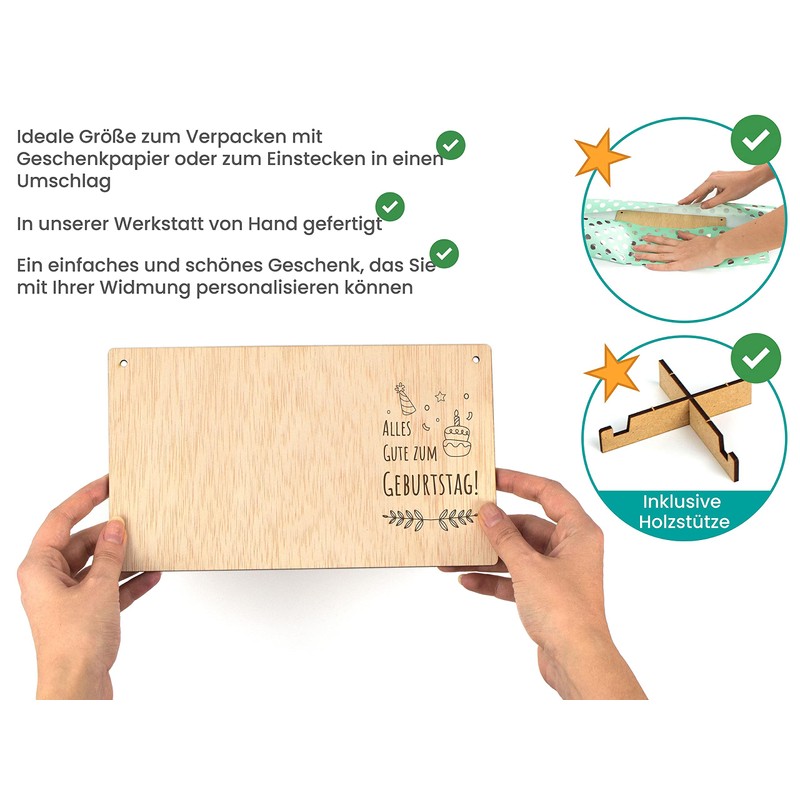 Ideale Größe zum Verpacken mit Geschenkpapier oder zum Einstecken in einen Umschlag

In unserer Werkstatt von Hand gefertigt

Ein einfaches und schönes Geschenk, das Sie mit Ihrer Widmung personalisieren können

ALLES GUTE ZUM GEBURTSTAG!

Inklusive Holzstütze