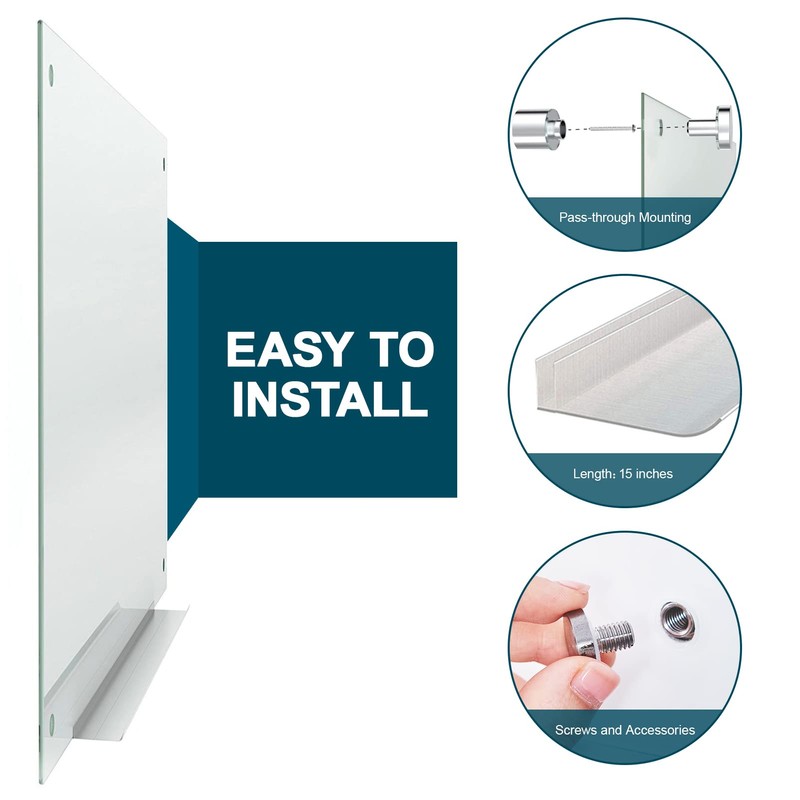 EASY TO INSTALL

Pass-through Mounting

Length: 15 inches

Screws and Accessories