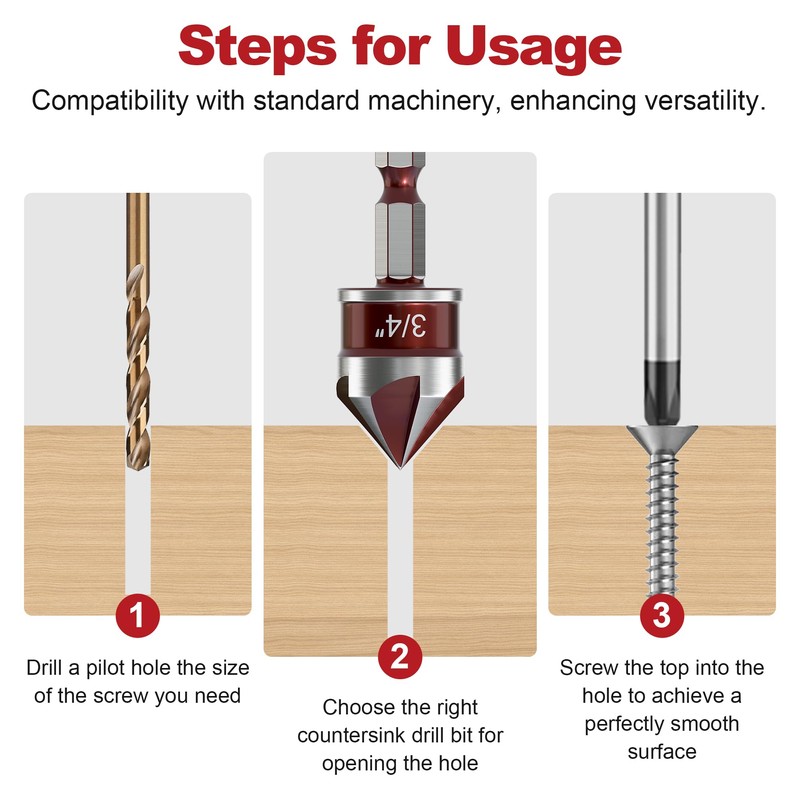 Steps for Usage

Compatibility with standard machinery, enhancing versatility.

3/4"

1

Drill a pilot hole the size of the screw you need

2

Choose the right countersink drill bit for opening the hole

3

Screw the top into the hole to achieve a perfectly smooth surface