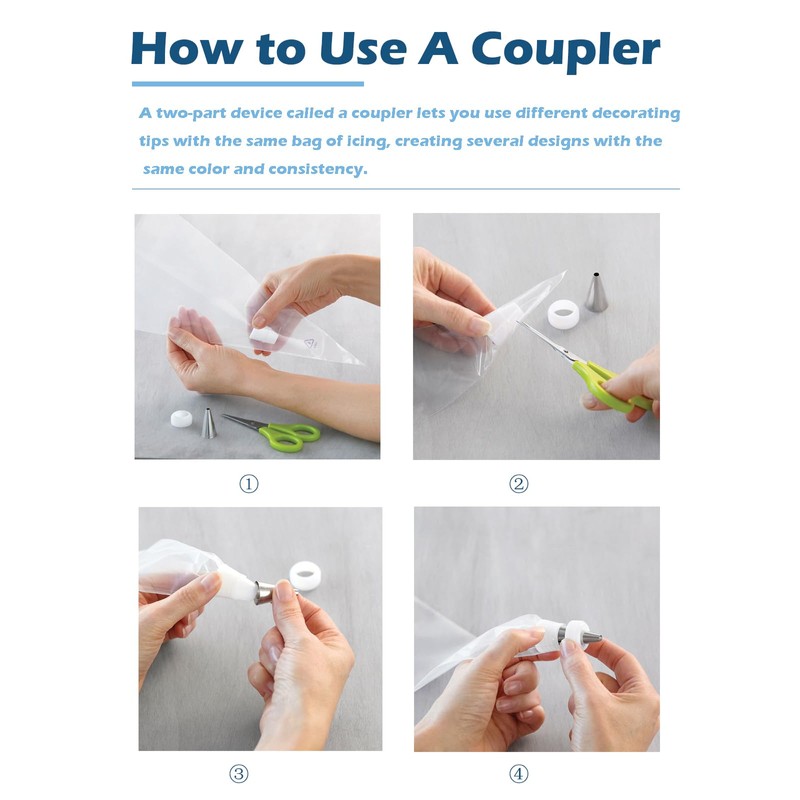 How to Use A Coupler

A two-part device called a coupler lets you use different decorating tips with the same bag of icing, creating several designs with the same color and consistency.

①

②

③

④