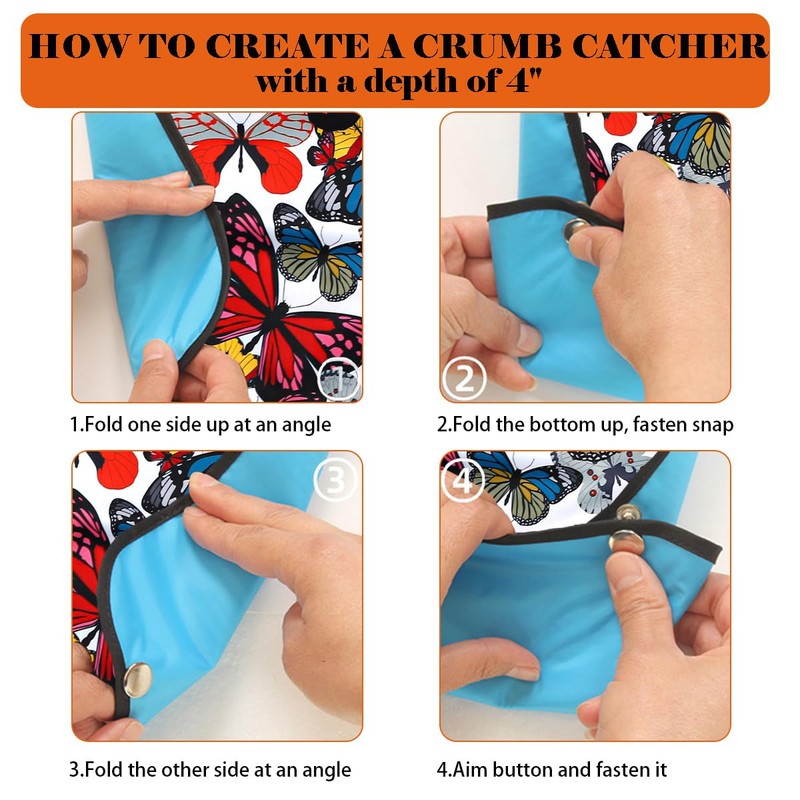 HOW TO CREATE A CRUMB CATCHER
with a depth of 4"

1

1.Fold one side up at an angle

2

2.Fold the bottom up, fasten snap

3

3.Fold the other side at an angle

4

4.Aim button and fasten it