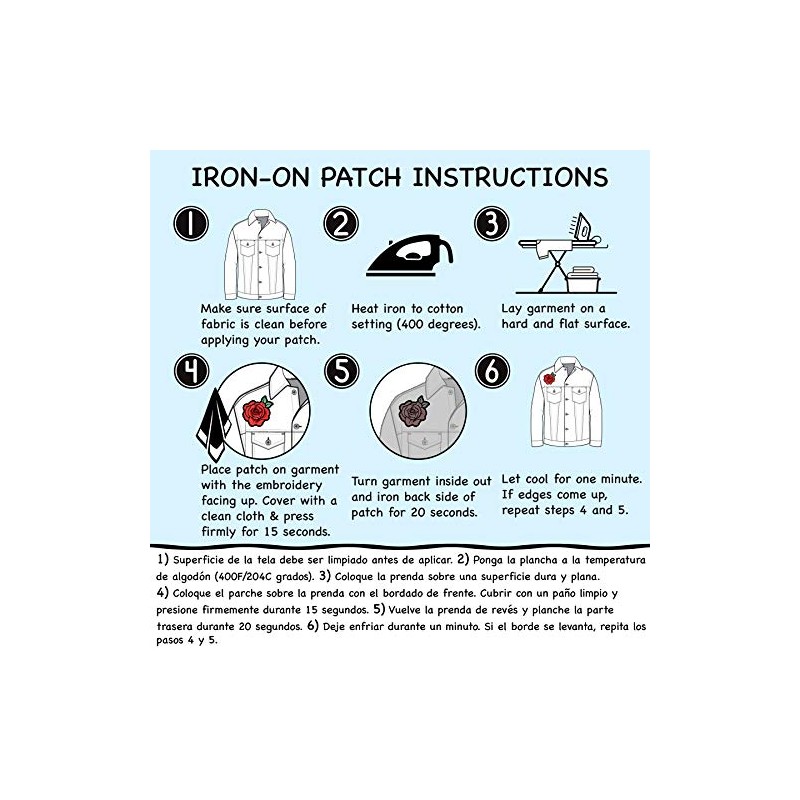 IRON-ON PATCH INSTRUCTIONS

1
Make sure surface of fabric is clean before applying your patch.

2
Heat iron to cotton setting (400 degrees).

3
Lay garment on a hard and flat surface.

4
Place patch on garment with the embroidery facing up. Cover with a clean cloth & press firmly for 15 seconds.

5
Turn garment inside out and iron back side of patch for 20 seconds.

6
Let cool for one minute. If edges come up, repeat steps 4 and 5.

1) Superficie de la tela debe ser limpiado antes de aplicar. 2) Ponga la plancha a la temperatura de algodón (400F/204C grados). 3) Coloque la prenda sobre una superficie dura y plana.
4) Coloque el parche sobre la prenda con el bordado de frente. Cubrir con un paño limpio y presione firmemente durante 15 segundos. 5) Vuelve la prenda de revés y planche la parte trasera durante 20 segundos. 6) Deje enfriar durante un minuto. Si el borde se levanta, repita los pasos 4 y 5.