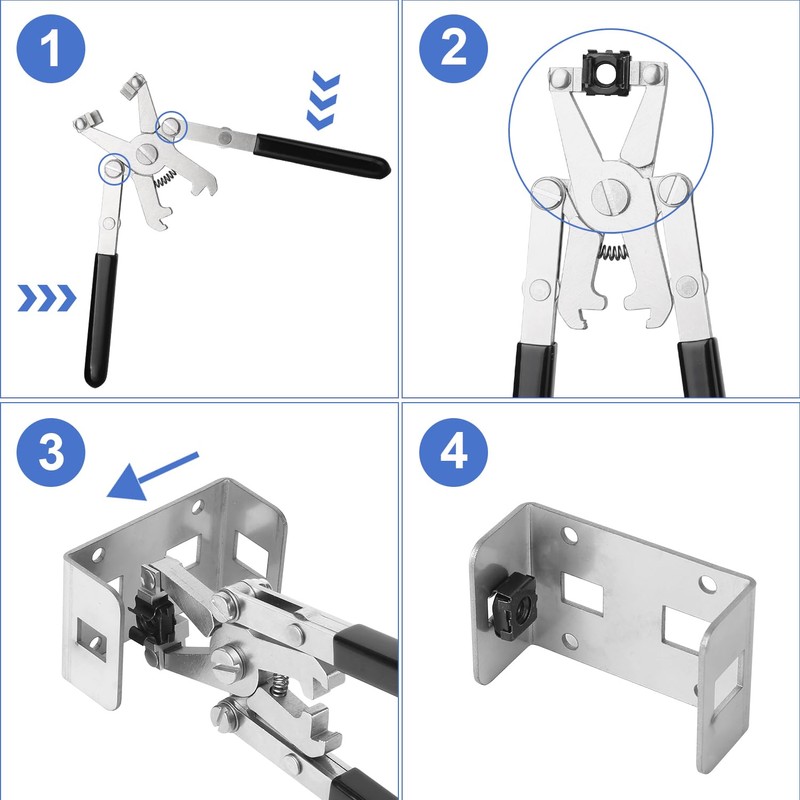 1

2

3

4