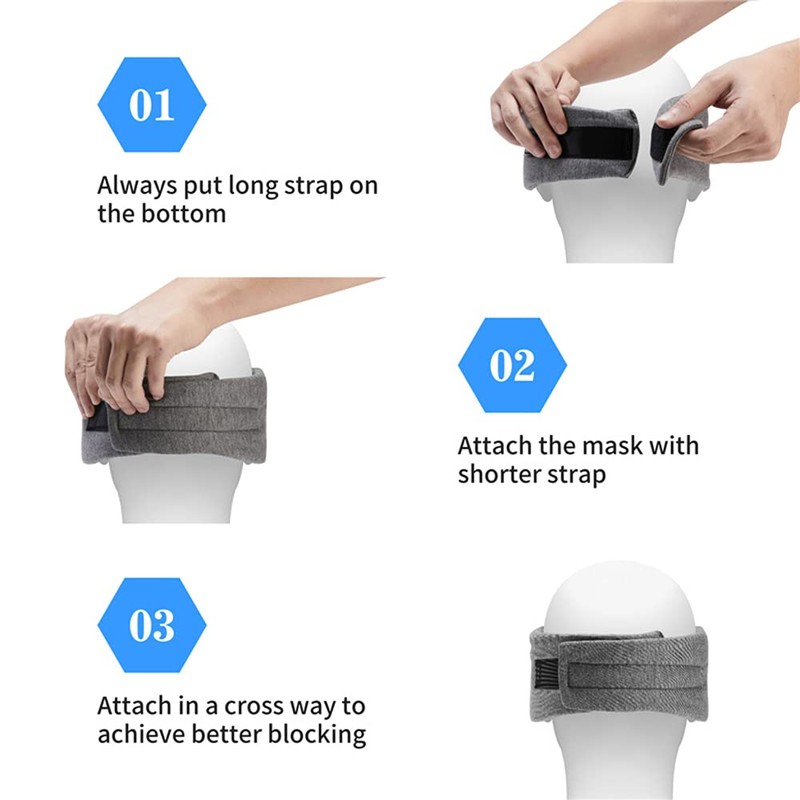 01

Always put long strap on the bottom

02

Attach the mask with shorter strap

03

Attach in a cross way to achieve better blocking