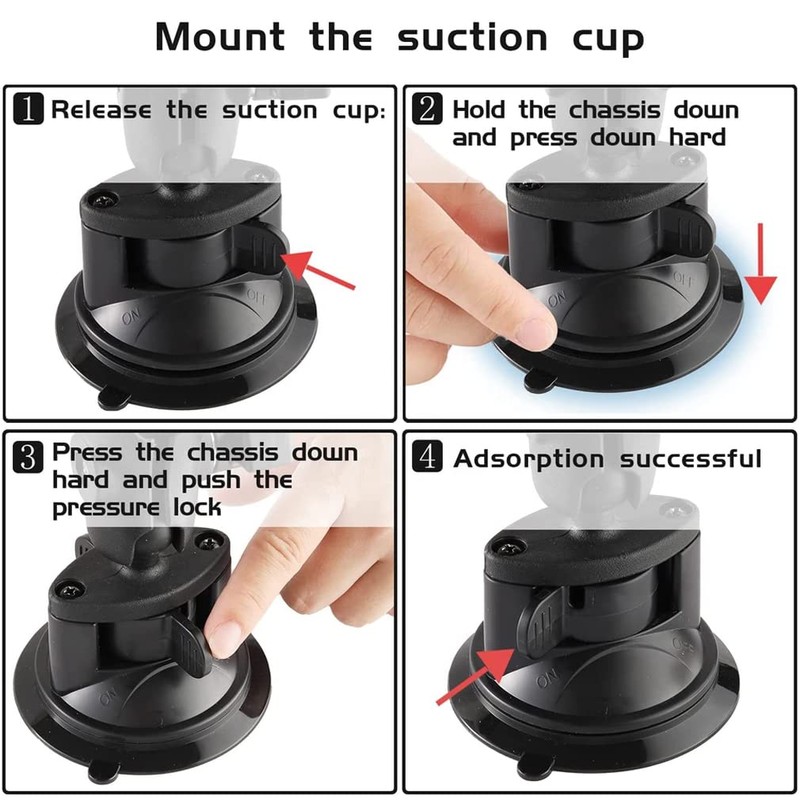 Mount the suction cup

1 Release the suction cup:

ON OFF

2 Hold the chassis down and press down hard

ON OFF

3 Press the chassis down hard and push the pressure lock

ON

4 Adsorption successful

ON OFF