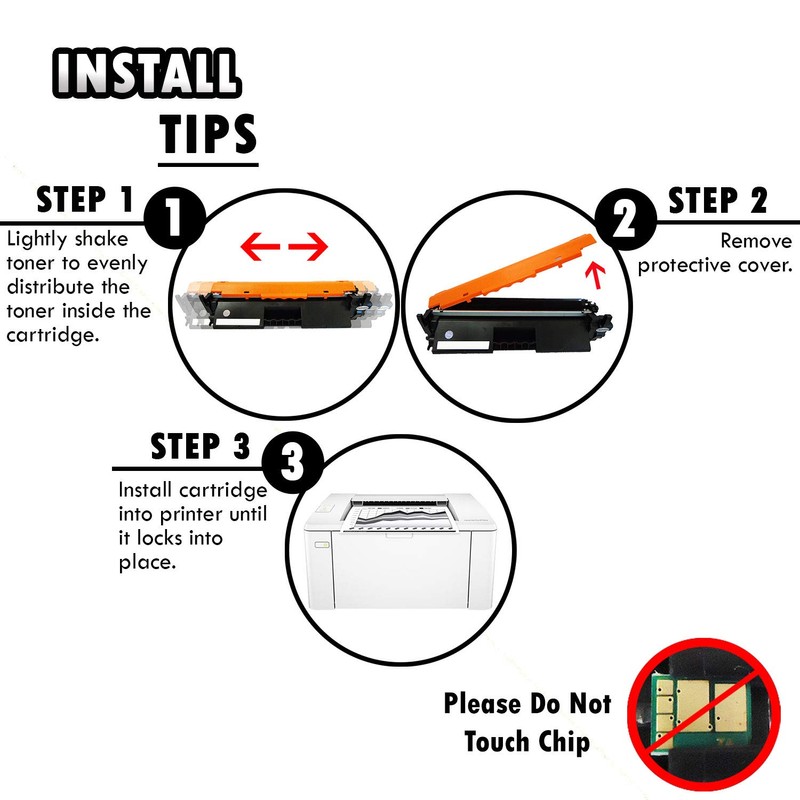 INSTALL TIPS

STEP 1
1
Lightly shake toner to evenly distribute the toner inside the cartridge.

2
STEP 2
Remove protective cover.

STEP 3
3
Install cartridge into printer until it locks into place.

Please Do Not Touch Chip