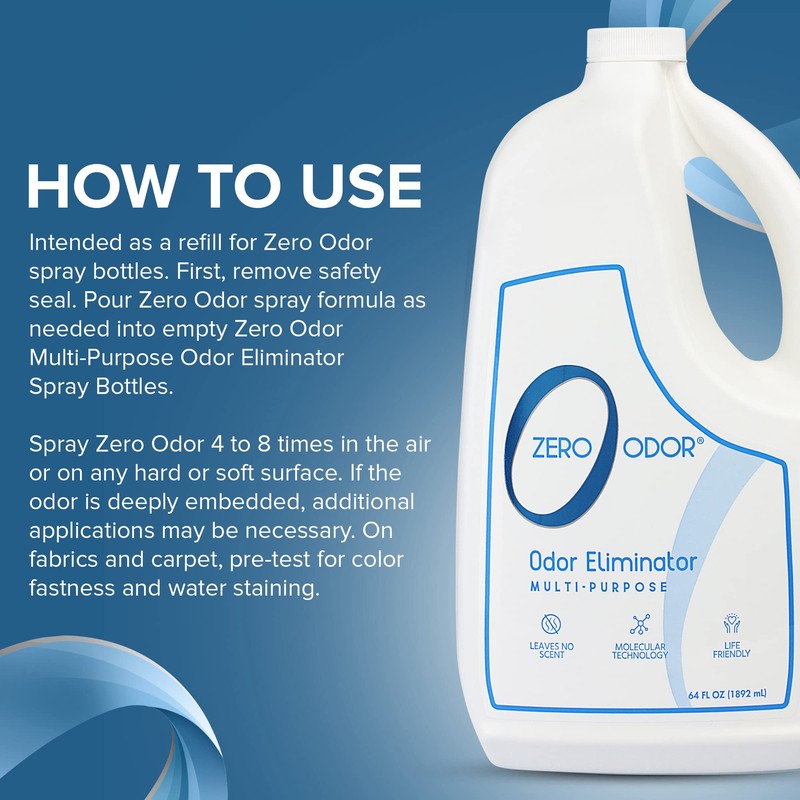 HOW TO USE

Intended as a refill for Zero Odor spray bottles. First, remove safety seal. Pour Zero Odor spray formula as needed into empty Zero Odor Multi-Purpose Odor Eliminator Spray Bottles.

Spray Zero Odor 4 to 8 times in the air or on any hard or soft surface. If the odor is deeply embedded, additional applications may be necessary. On fabrics and carpet, pre-test for color fastness and water staining.

ZERO ODOR®

Odor Eliminator
MULTI-PURPOSE

LEAVES NO SCENT

MOLECULAR TECHNOLOGY

LIFE FRIENDLY

64 FL OZ (1892 mL)