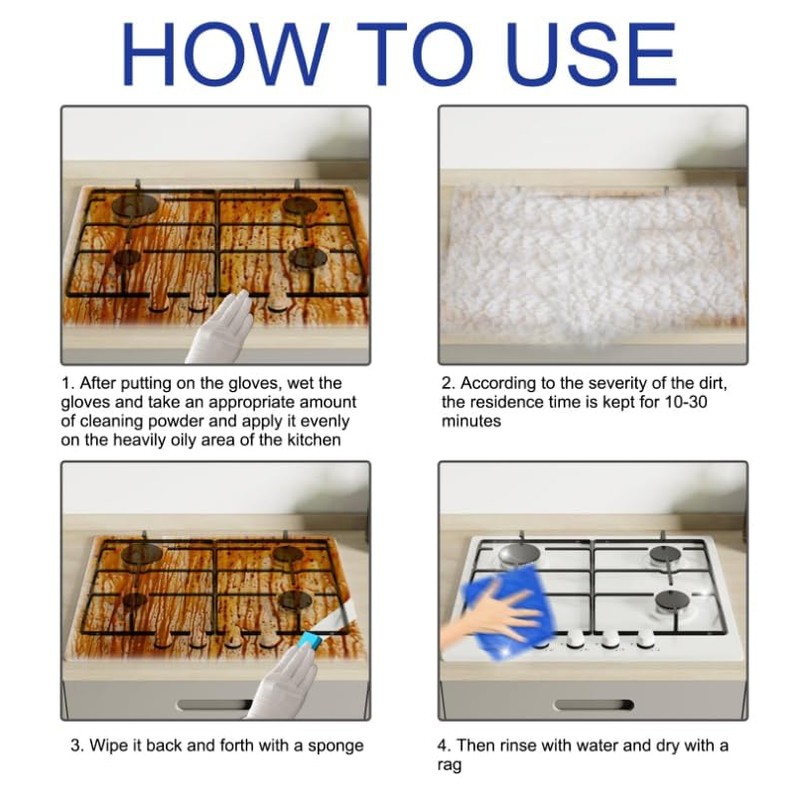 HOW TO USE

1. After putting on the gloves, wet the gloves and take an appropriate amount of cleaning powder and apply it evenly on the heavily oily area of the kitchen

2. According to the severity of the dirt, the residence time is kept for 10-30 minutes

3. Wipe it back and forth with a sponge

4. Then rinse with water and dry with a rag