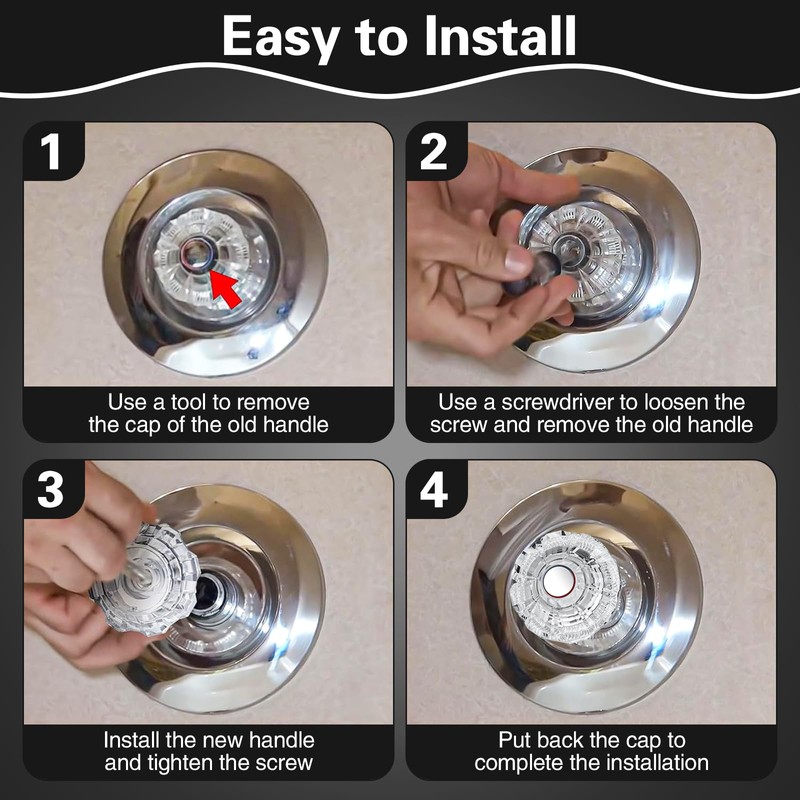 Easy to Install

1

Use a tool to remove the cap of the old handle

2

Use a screwdriver to loosen the screw and remove the old handle

3

Install the new handle and tighten the screw

4

Put back the cap to complete the installation