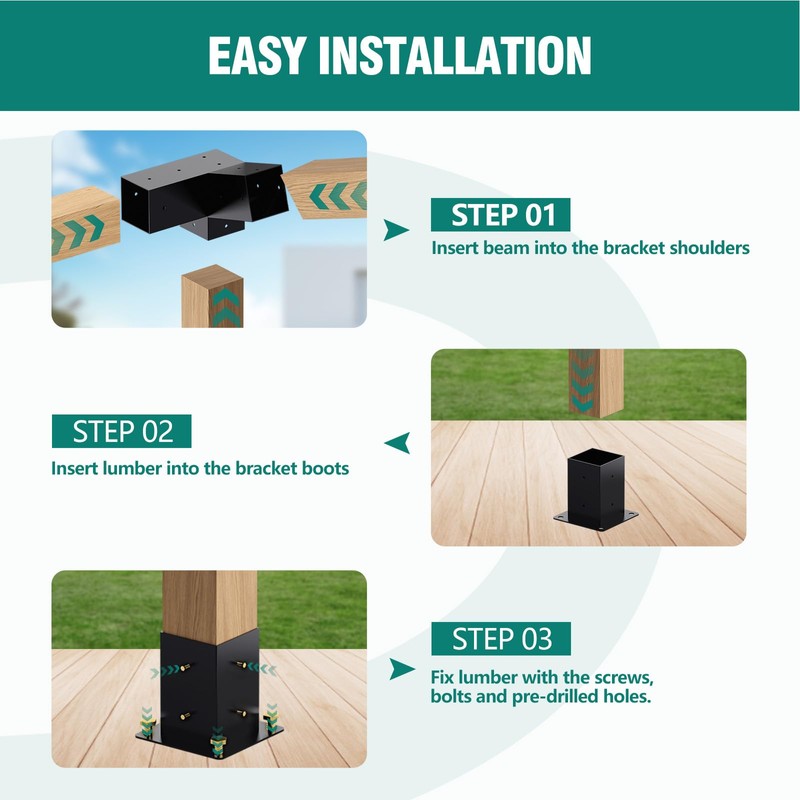 EASY INSTALLATION

STEP 01

Insert beam into the bracket shoulders

STEP 02

Insert lumber into the bracket boots

STEP 03

Fix lumber with the screws, bolts and pre-drilled holes.