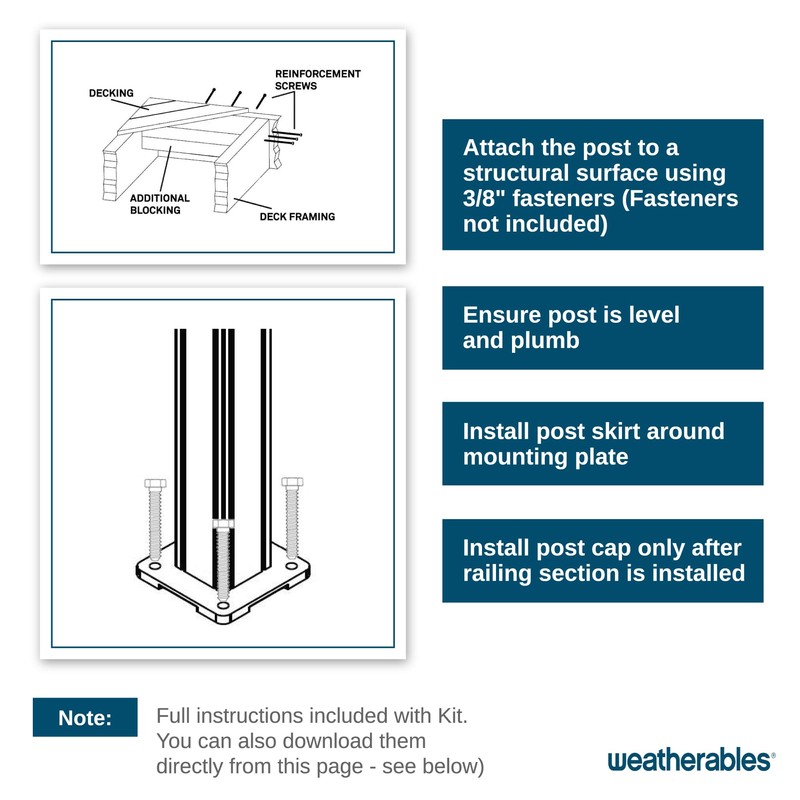 DECKING

REINFORCEMENT SCREWS

ADDITIONAL BLOCKING

DECK FRAMING

Attach the post to a structural surface using 3/8" fasteners (Fasteners not included)

Ensure post is level and plumb

Install post skirt around mounting plate

Install post cap only after railing section is installed

Note:

Full instructions included with Kit. You can also download them directly from this page - see below)

weatherables®