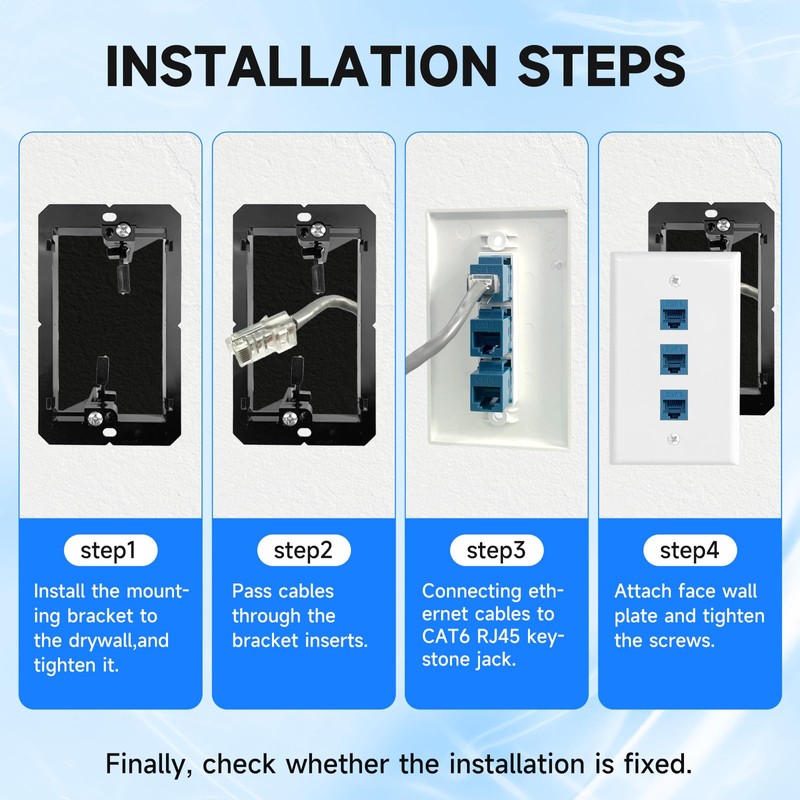 INSTALLATION STEPS

step1

Install the mounting bracket to the drywall,and tighten it.

step2

Pass cables through the bracket inserts.

step3

Connecting ethernet cables to CAT6 RJ45 keystone jack.

step4

Attach face wall plate and tighten the screws.

Finally, check whether the installation is fixed.