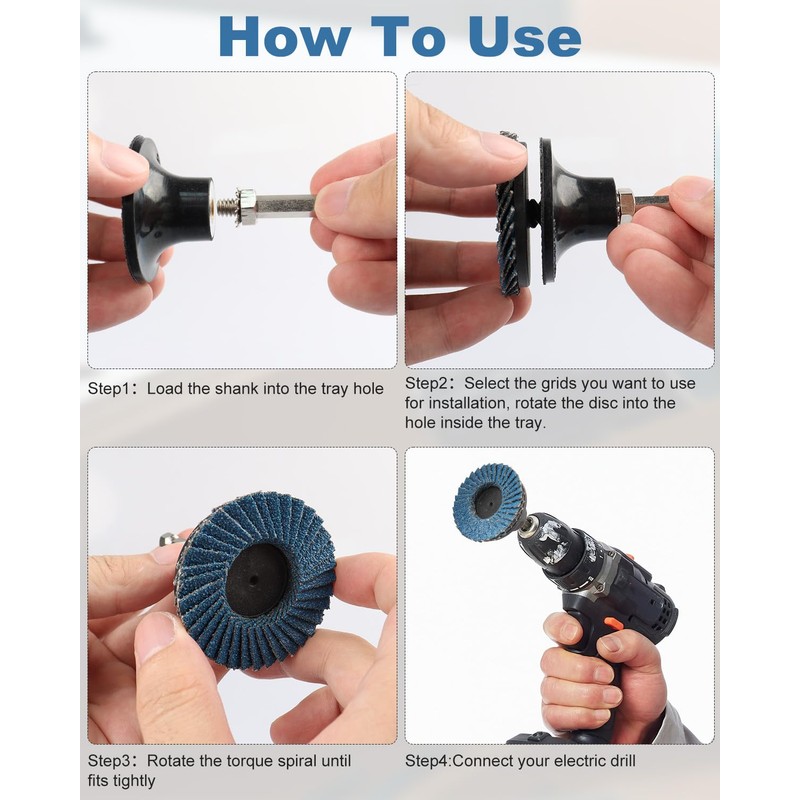 How To Use

Step1：Load the shank into the tray hole

Step2：Select the grids you want to use for installation, rotate the disc into the hole inside the tray.

Step3：Rotate the torque spiral until fits tightly

Step4:Connect your electric drill