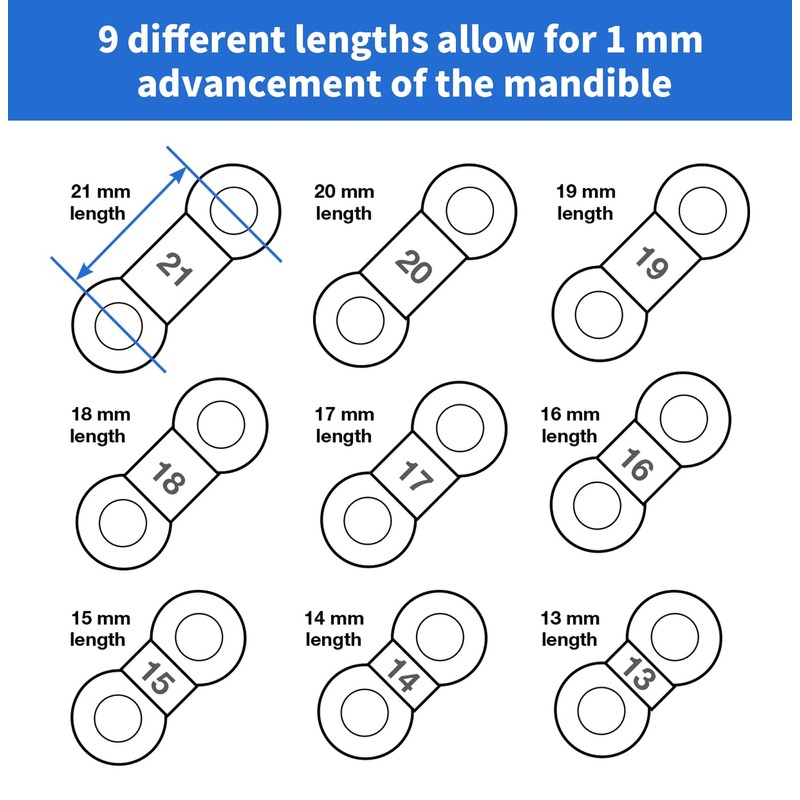 9 different lengths allow for 1 mm advancement of the mandible

21 mm length
21

20 mm length
20

19 mm length
19

18 mm length
18

17 mm length
17

16 mm length
16

15 mm length
15

14 mm length
14

13 mm length
13