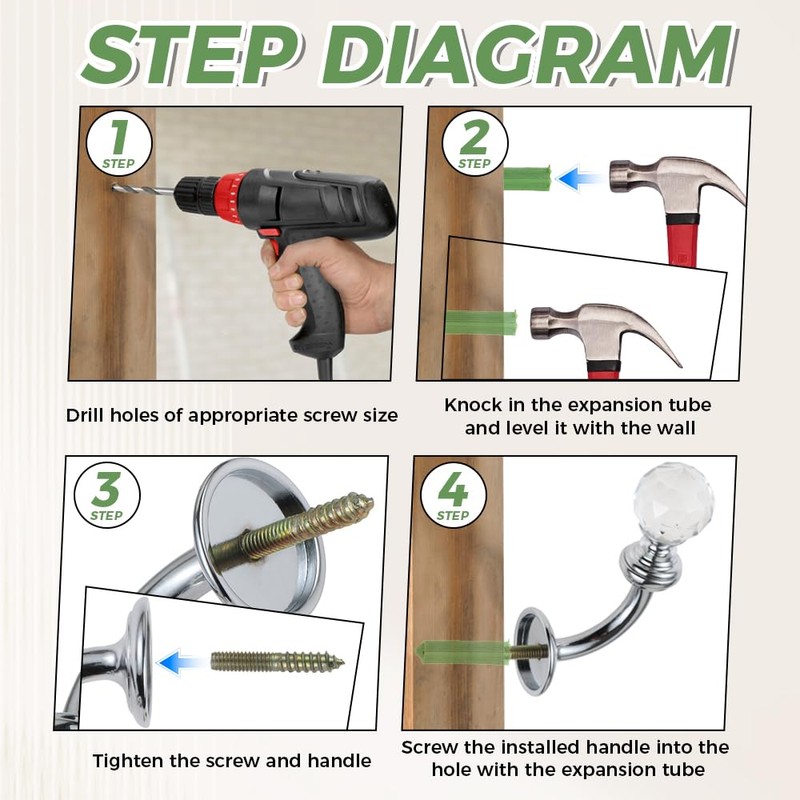 STEP DIAGRAM

1 STEP

Drill holes of appropriate screw size

2 STEP

Knock in the expansion tube and level it with the wall

3 STEP

Tighten the screw and handle

4 STEP

Screw the installed handle into the hole with the expansion tube