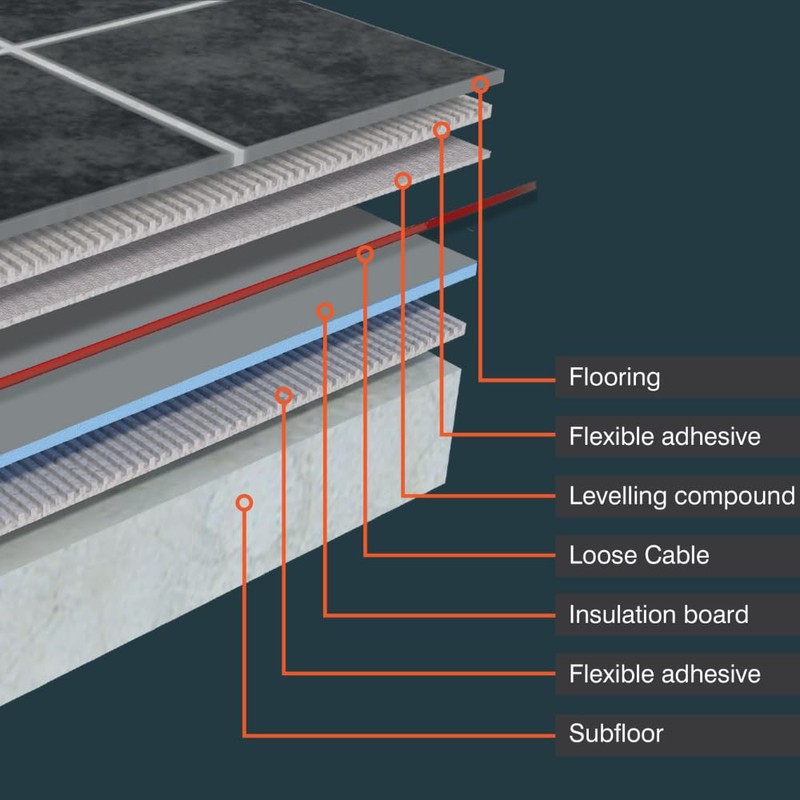 Flooring

Flexible adhesive

Levelling compound

Loose Cable

Insulation board

Flexible adhesive

Subfloor