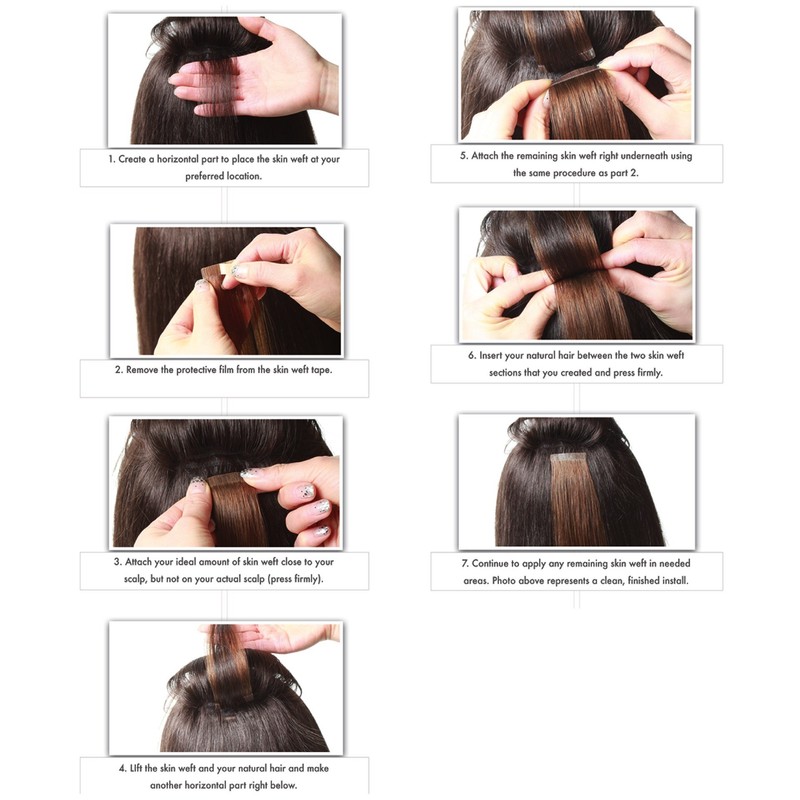 1. Create a horizontal part to place the skin weft at your preferred location.

2. Remove the protective film from the skin weft tape.

3. Attach your ideal amount of skin weft close to your scalp, but not on your actual scalp (press firmly).

4. Lift the skin weft and your natural hair and make another horizontal part right below.

5. Attach the remaining skin weft right underneath using the same procedure as part 2.

6. Insert your natural hair between the two skin weft sections that you created and press firmly.

7. Continue to apply any remaining skin weft in needed areas. Photo above represents a clean, finished install.