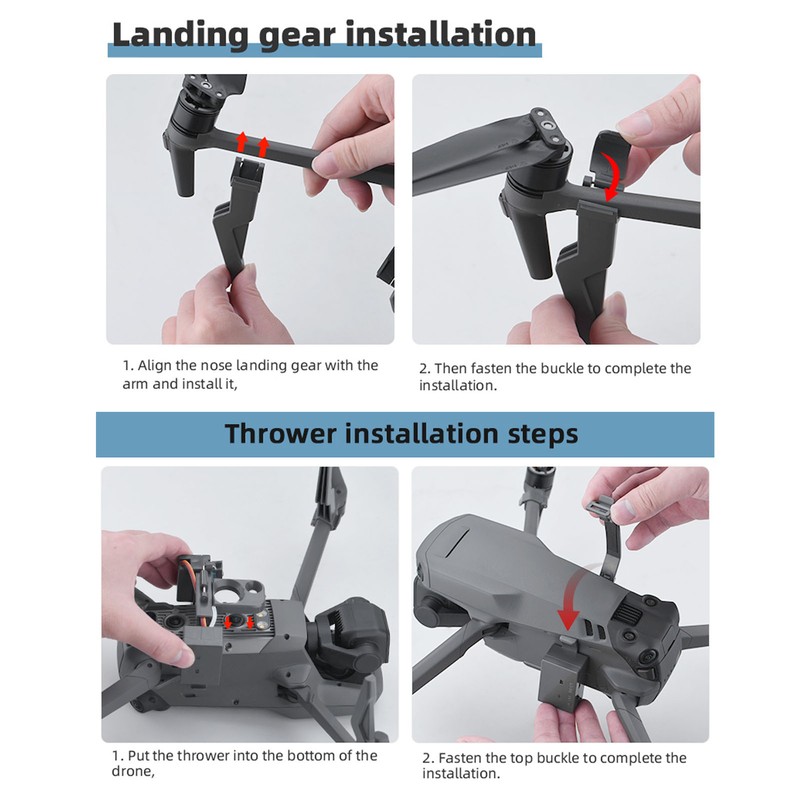 Landing gear installation

1. Align the nose landing gear with the arm and install it,

2. Then fasten the buckle to complete the installation.

Thrower installation steps

1. Put the thrower into the bottom of the drone,

2. Fasten the top buckle to complete the installation.