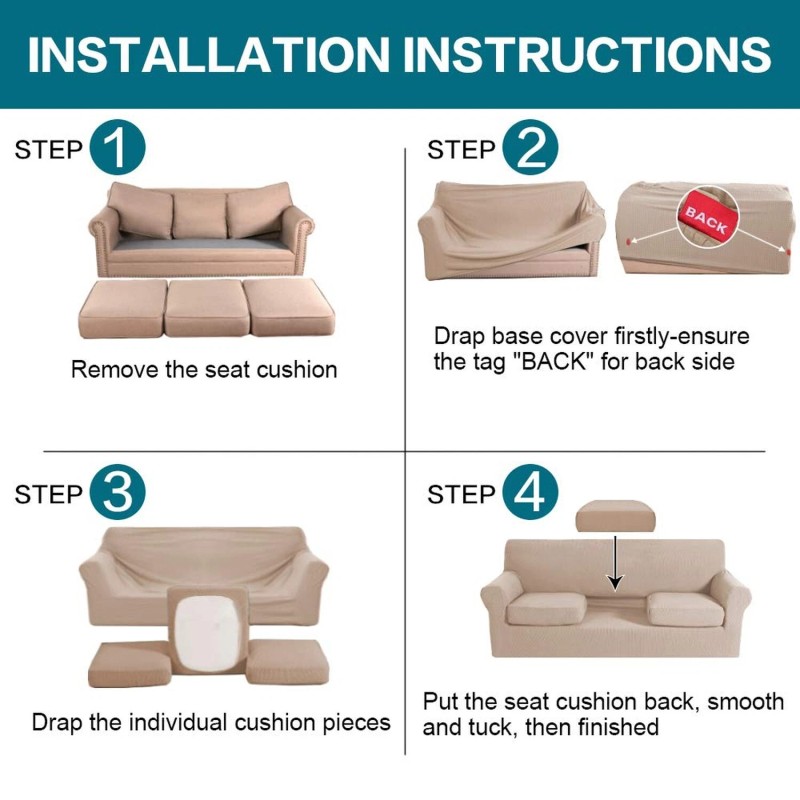 INSTALLATION INSTRUCTIONS

STEP 1

Remove the seat cushion

STEP 2

BACK

Drap base cover firstly-ensure the tag "BACK" for back side

STEP 3

Drap the individual cushion pieces

STEP 4

Put the seat cushion back, smooth and tuck, then finished