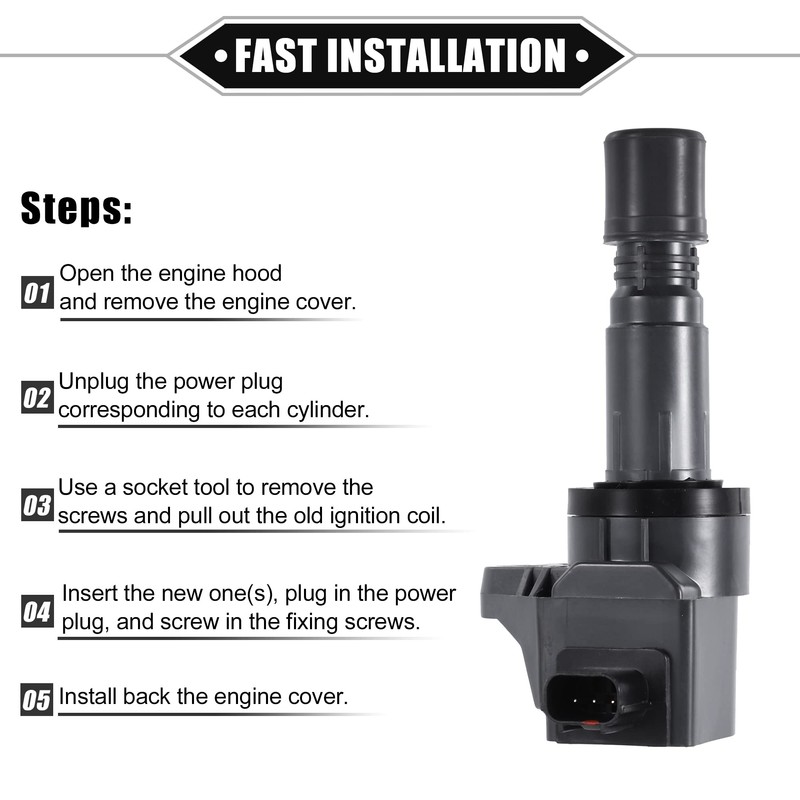 • FAST INSTALLATION •

Steps:

01 Open the engine hood and remove the engine cover.

02 Unplug the power plug corresponding to each cylinder.

03 Use a socket tool to remove the screws and pull out the old ignition coil.

04 Insert the new one(s), plug in the power plug, and screw in the fixing screws.

05 Install back the engine cover.