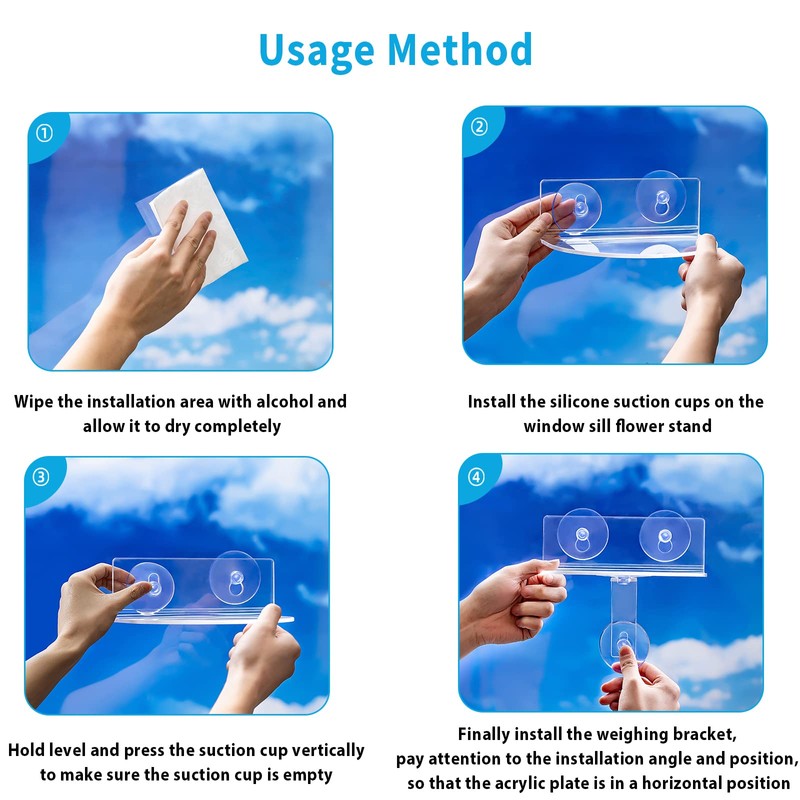 Usage Method

①

Wipe the installation area with alcohol and allow it to dry completely

②

Install the silicone suction cups on the window sill flower stand

③

Hold level and press the suction cup vertically to make sure the suction cup is empty

④

Finally install the weighing bracket, pay attention to the installation angle and position, so that the acrylic plate is in a horizontal position