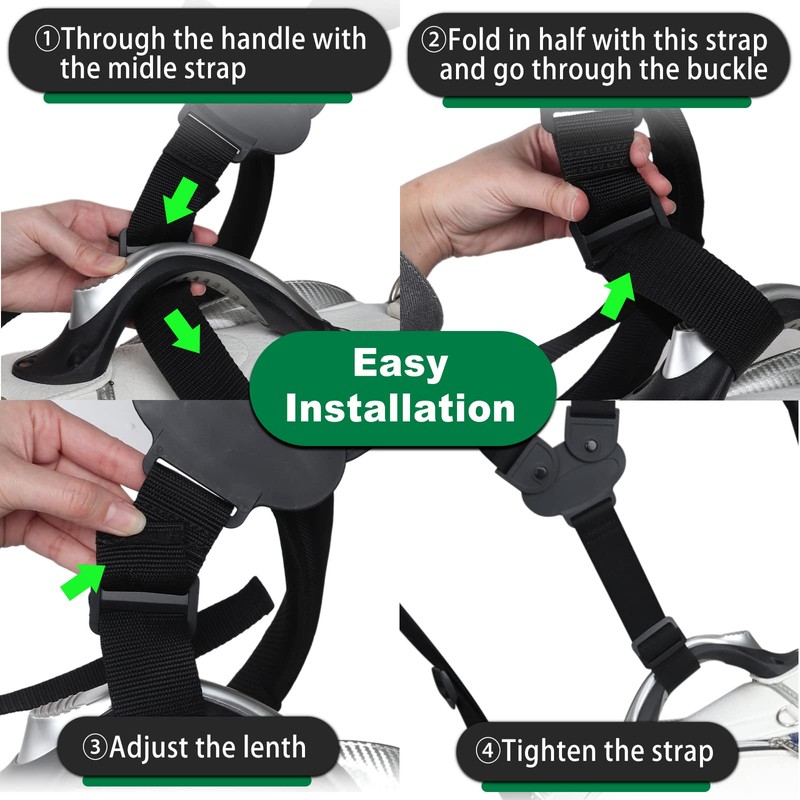 ①Through the handle with the midle strap

②Fold in half with this strap and go through the buckle

Easy Installation

③Adjust the lenth

④Tighten the strap