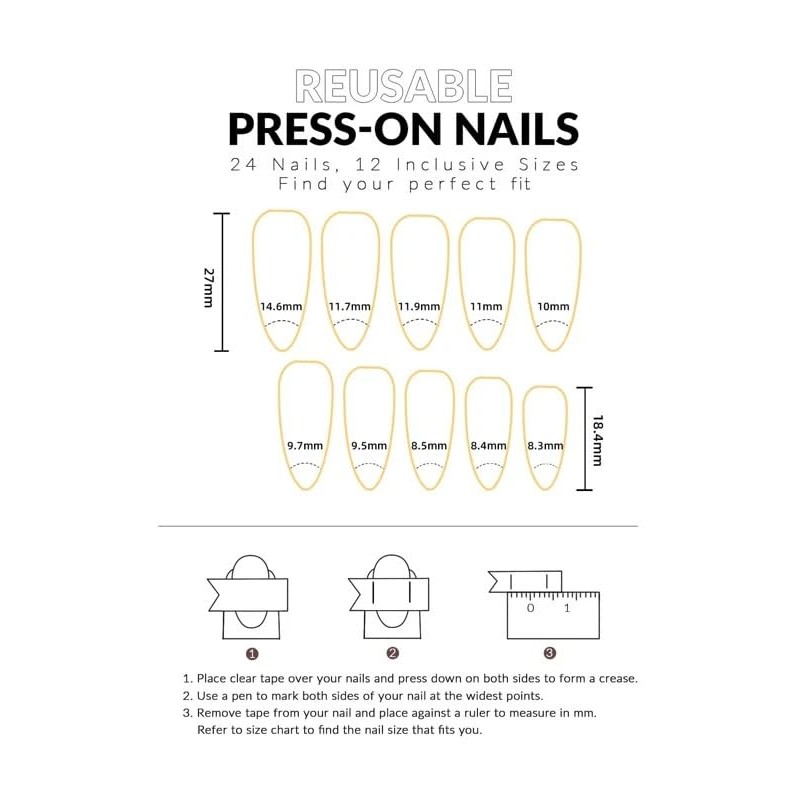 REUSABLE
PRESS-ON NAILS
24 Nails, 12 Inclusive Sizes
Find your perfect fit

27mm

14.6mm 11.7mm 11.9mm 11mm 10mm

9.7mm 9.5mm 8.5mm 8.4mm 8.3mm

18.4mm

0 1

❶ ❷ ❸

1. Place clear tape over your nails and press down on both sides to form a crease.
2. Use a pen to mark both sides of your nail at the widest points.
3. Remove tape from your nail and place against a ruler to measure in mm. Refer to size chart to find the nail size that fits you.