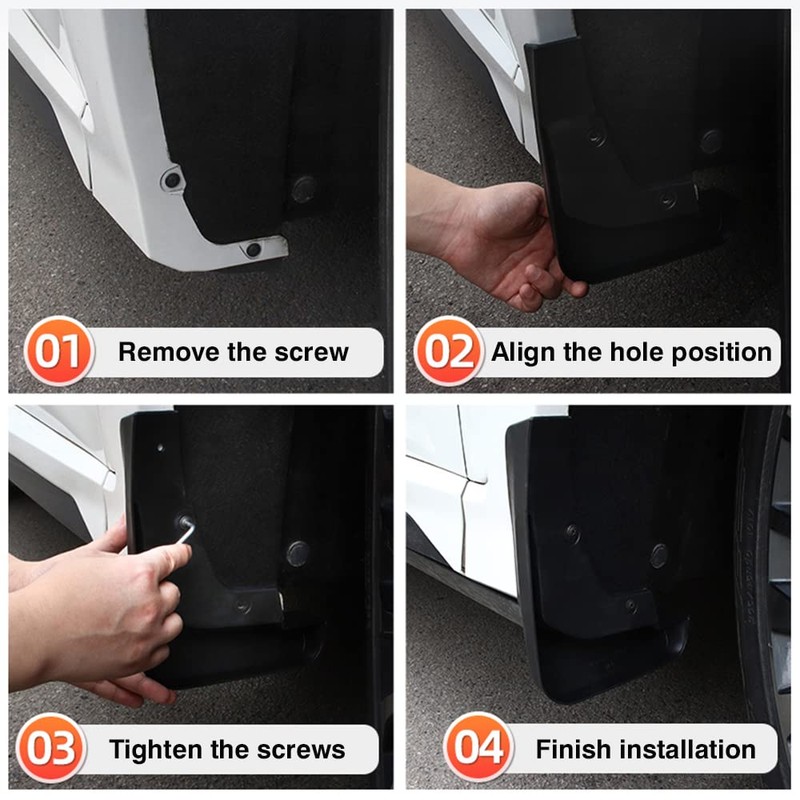 01 Remove the screw

02 Align the hole position

03 Tighten the screws

04 Finish installation