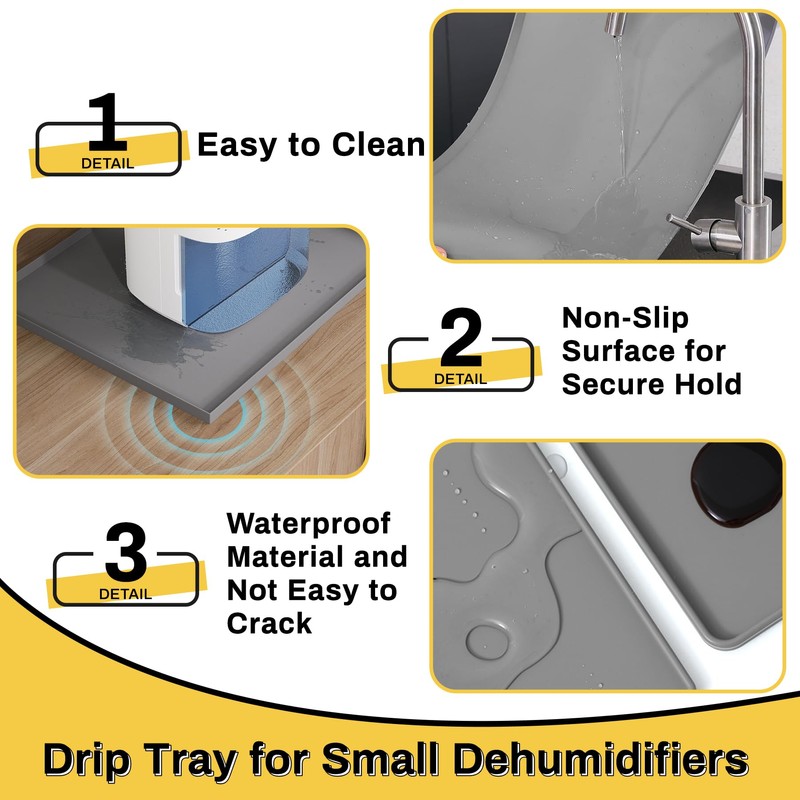 1
DETAIL
Easy to Clean

2
DETAIL
Non-Slip Surface for Secure Hold

3
DETAIL
Waterproof Material and Not Easy to Crack

Drip Tray for Small Dehumidifiers