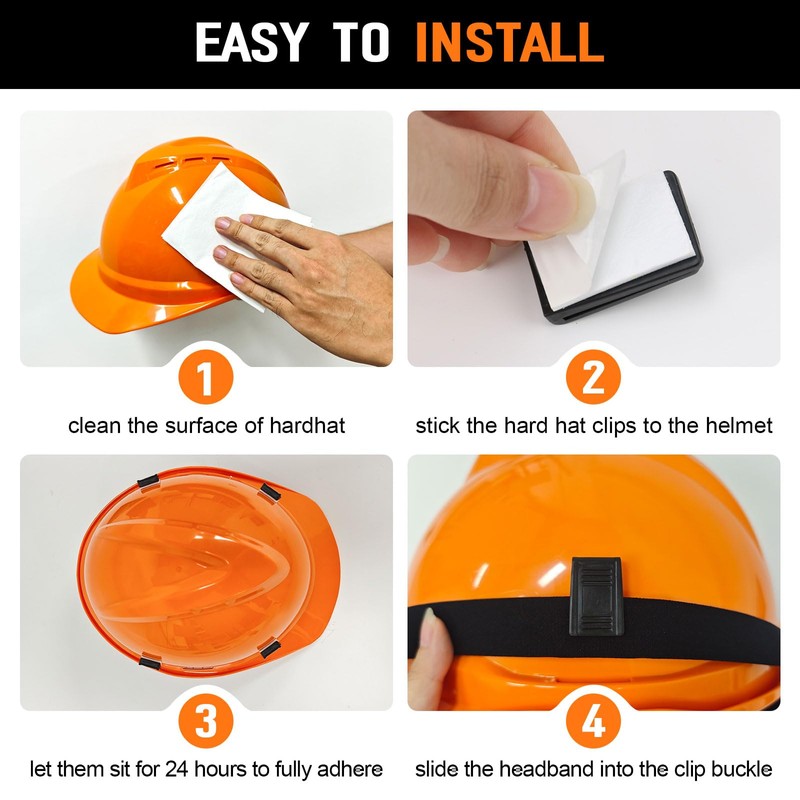 EASY TO INSTALL

1

clean the surface of hardhat

2

stick the hard hat clips to the helmet

3

let them sit for 24 hours to fully adhere

4

slide the headband into the clip buckle