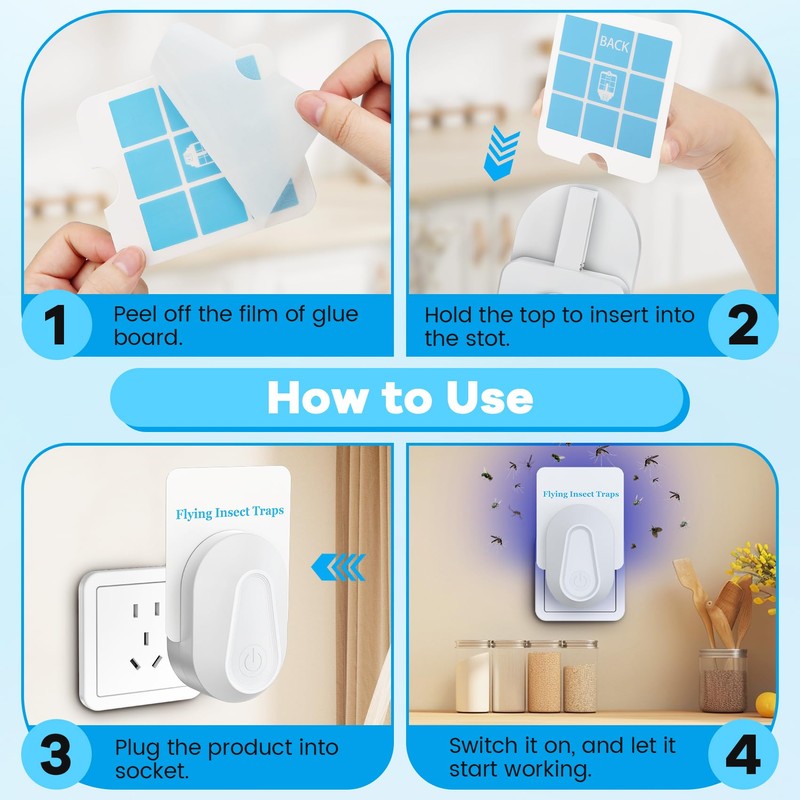 BACK

1 Peel off the film of glue board.

Hold the top to insert into the stot. 2

How to Use

Flying Insect Traps

Flying Insect Traps

3 Plug the product into socket.

Switch it on, and let it start working. 4