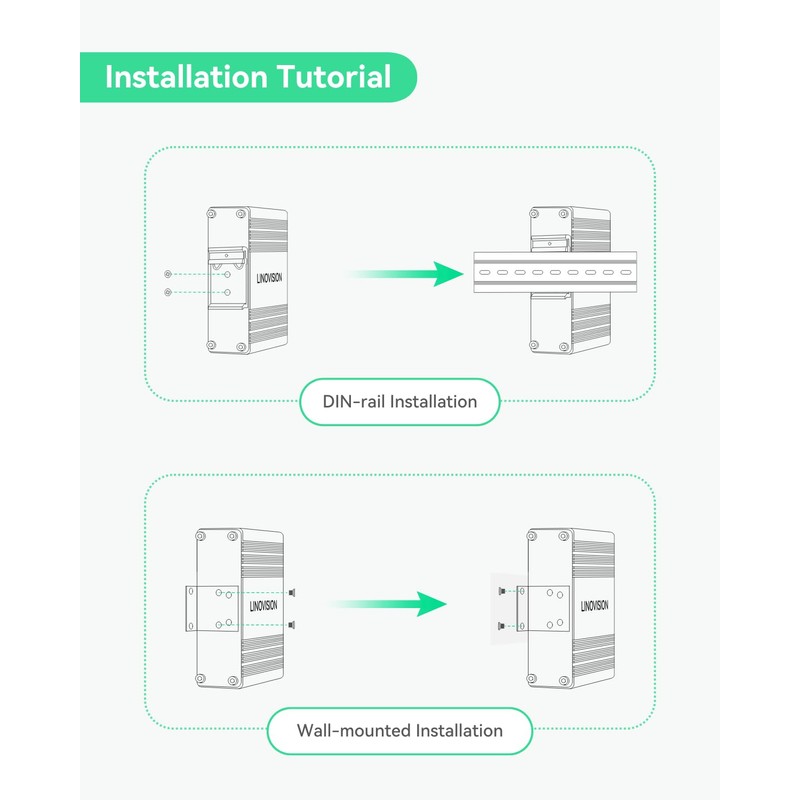 Installation Tutorial

LINOVISION

DIN-rail Installation

LINOVISION

LINOVISION

Wall-mounted Installation