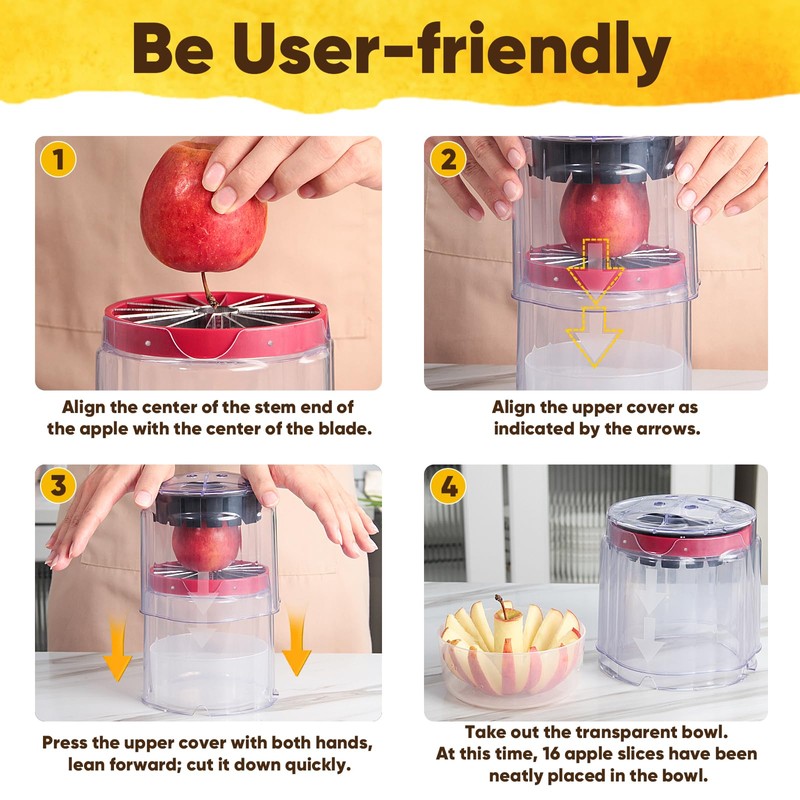 Be User-friendly

1

Align the center of the stem end of the apple with the center of the blade.

2

Align the upper cover as indicated by the arrows.

3

Press the upper cover with both hands, lean forward; cut it down quickly.

4

Take out the transparent bowl. At this time, 16 apple slices have been neatly placed in the bowl.