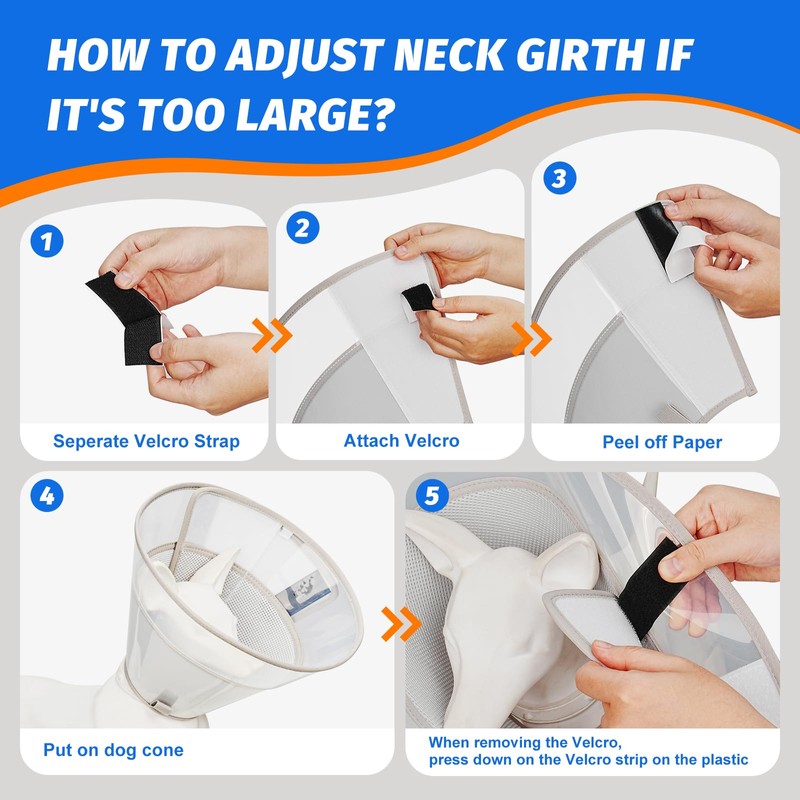 HOW TO ADJUST NECK GIRTH IF IT'S TOO LARGE?

1
Seperate Velcro Strap

2
Attach Velcro

3
Peel off Paper

4
Put on dog cone

5
When removing the Velcro, press down on the Velcro strip on the plastic