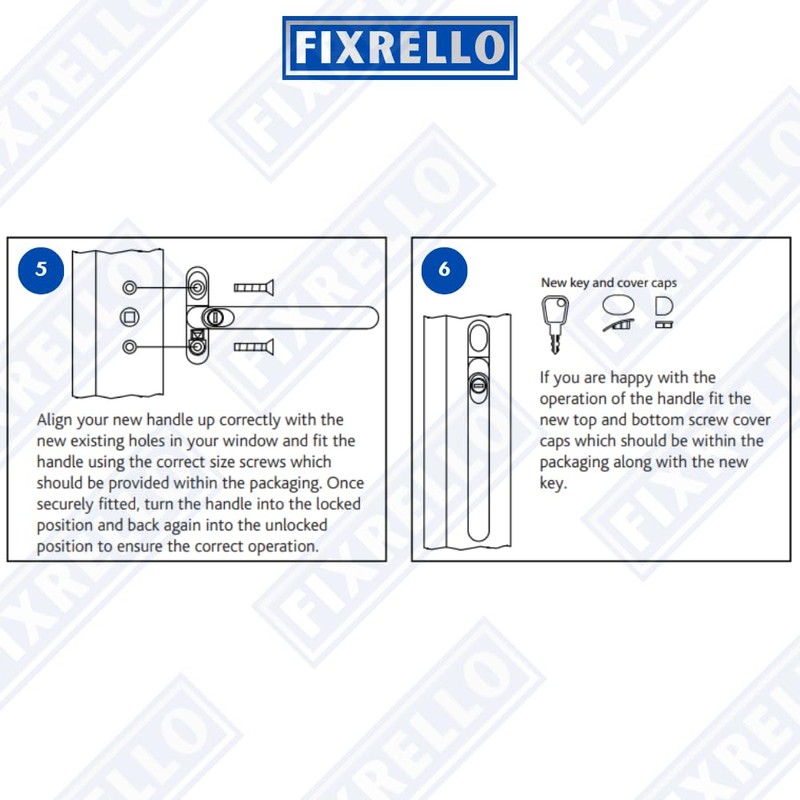 FIXRELLO

5

Align your new handle up correctly with the new existing holes in your window and fit the handle using the correct size screws which should be provided within the packaging. Once securely fitted, turn the handle into the locked position and back again into the unlocked position to ensure the correct operation.

6

New key and cover caps

If you are happy with the operation of the handle fit the new top and bottom screw cover caps which should be within the packaging along with the new key.